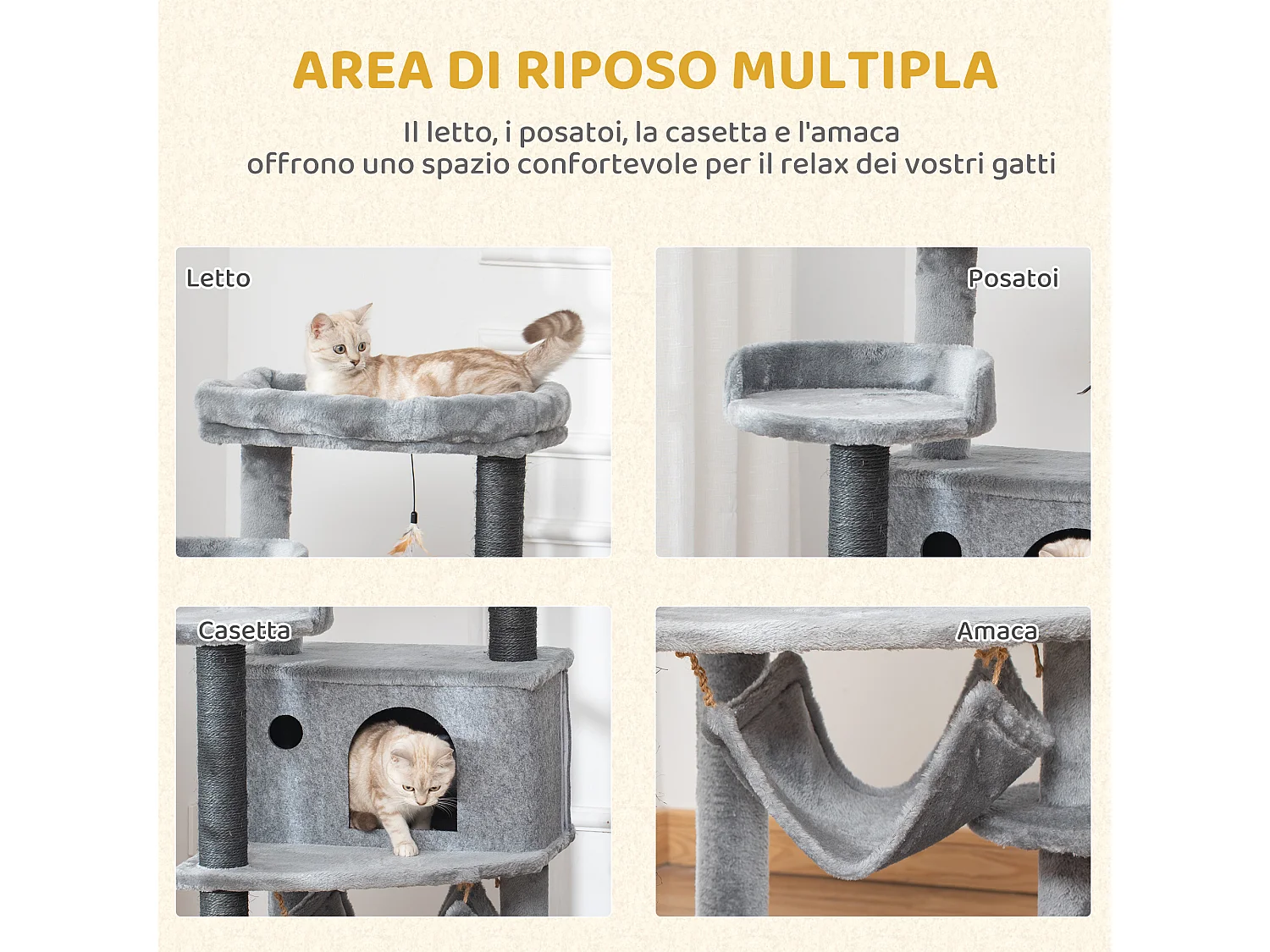 AREA DI RIPOSO MULTIPLA

Il letto, i posatoi, la casetta e l'amaca offrono uno spazio confortevole per il relax dei vostri gatti

Letto

Posatoi

Casetta

Amaca