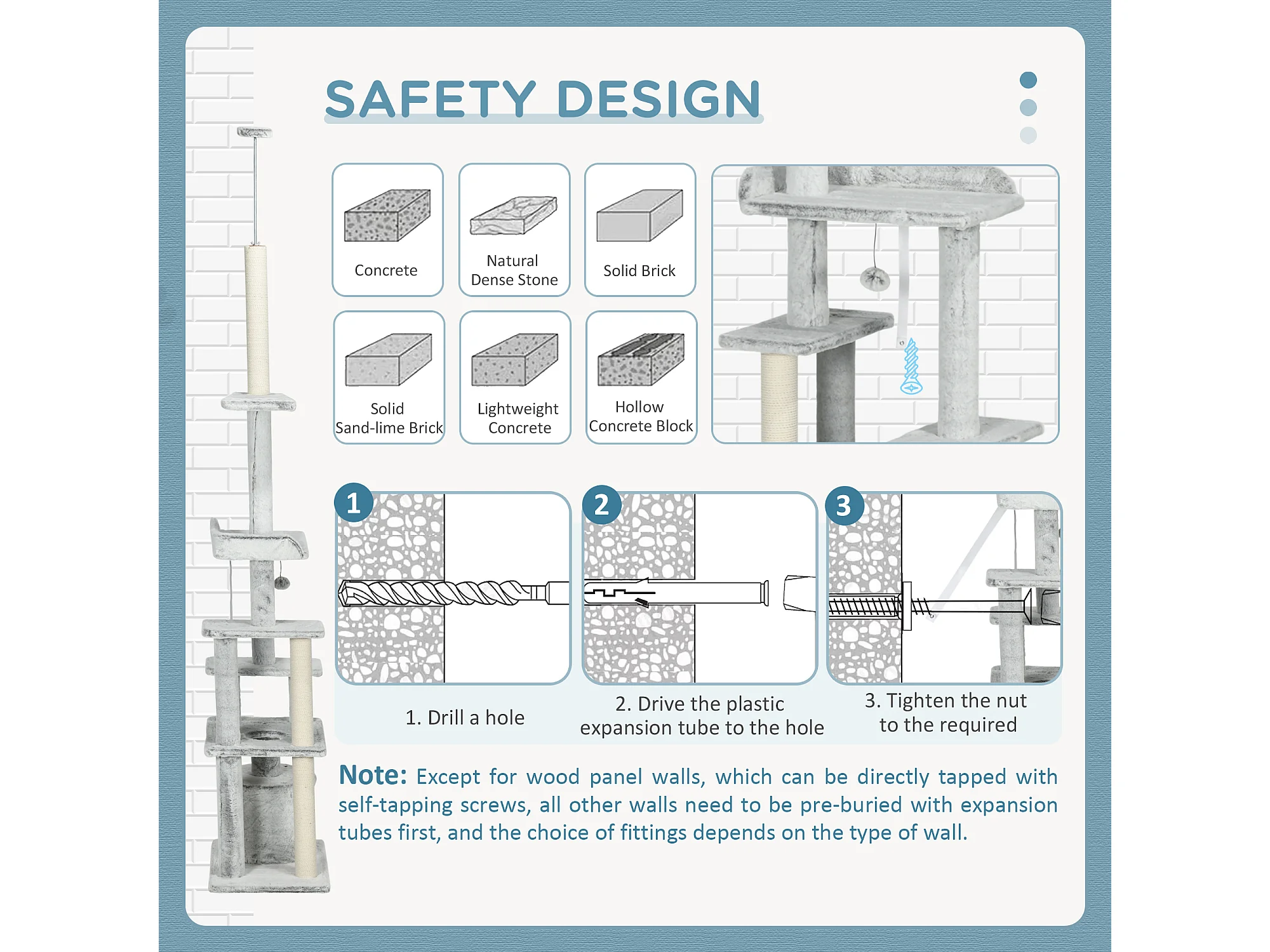 SAFETY DESIGN

Concrete

Natural Dense Stone

Solid Brick

Solid Sand-lime Brick

Lightweight Concrete

Hollow Concrete Block

1

2

3

1. Drill a hole

2. Drive the plastic expansion tube to the hole

3. Tighten the nut to the required

Note: Except for wood panel walls, which can be directly tapped with self-tapping screws, all other walls need to be pre-buried with expansion tubes first, and the choice of fittings depends on the type of wall.