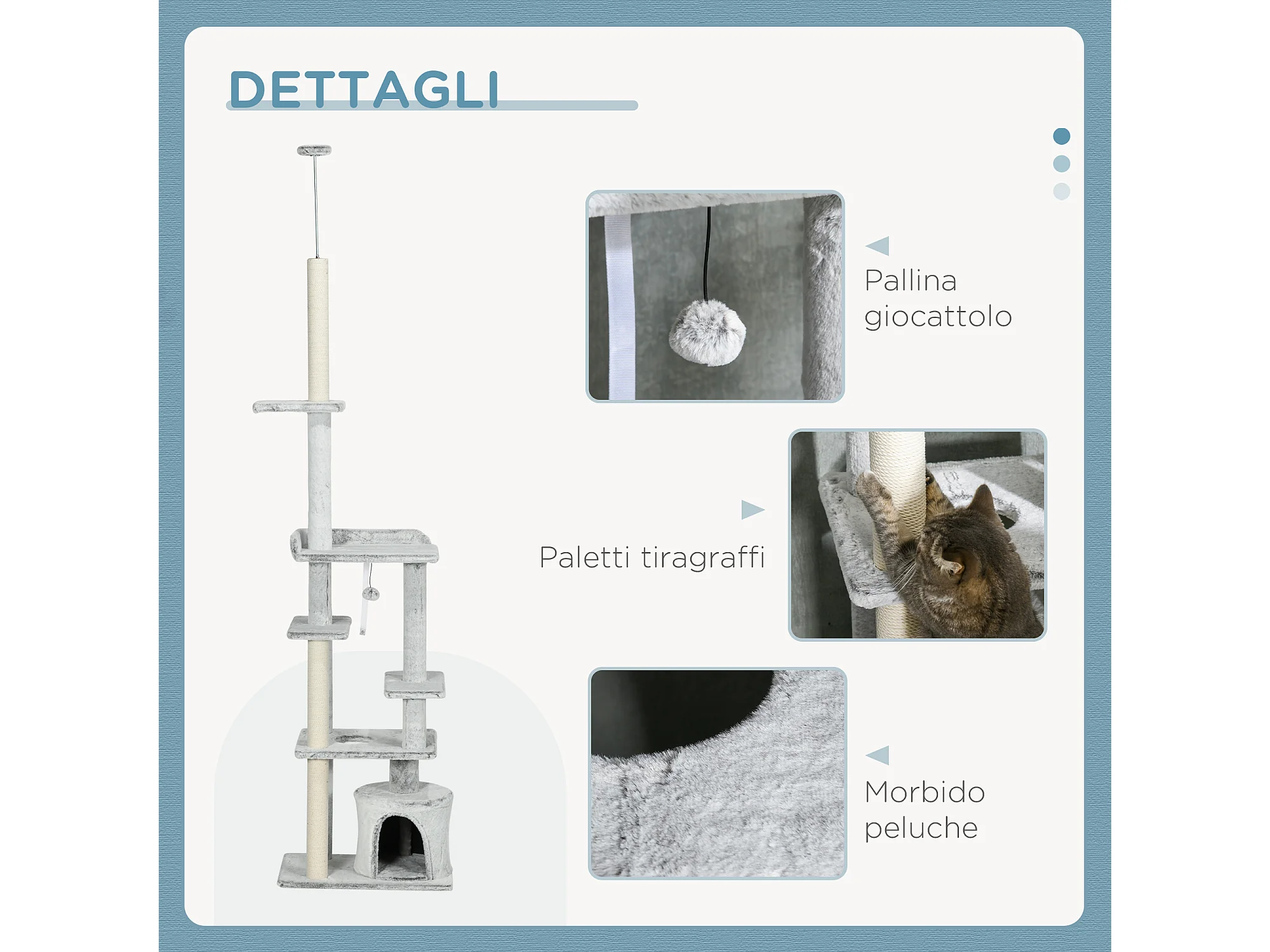 DETTAGLI

Pallina giocattolo

Paletti tiragraffi

Morbido peluche