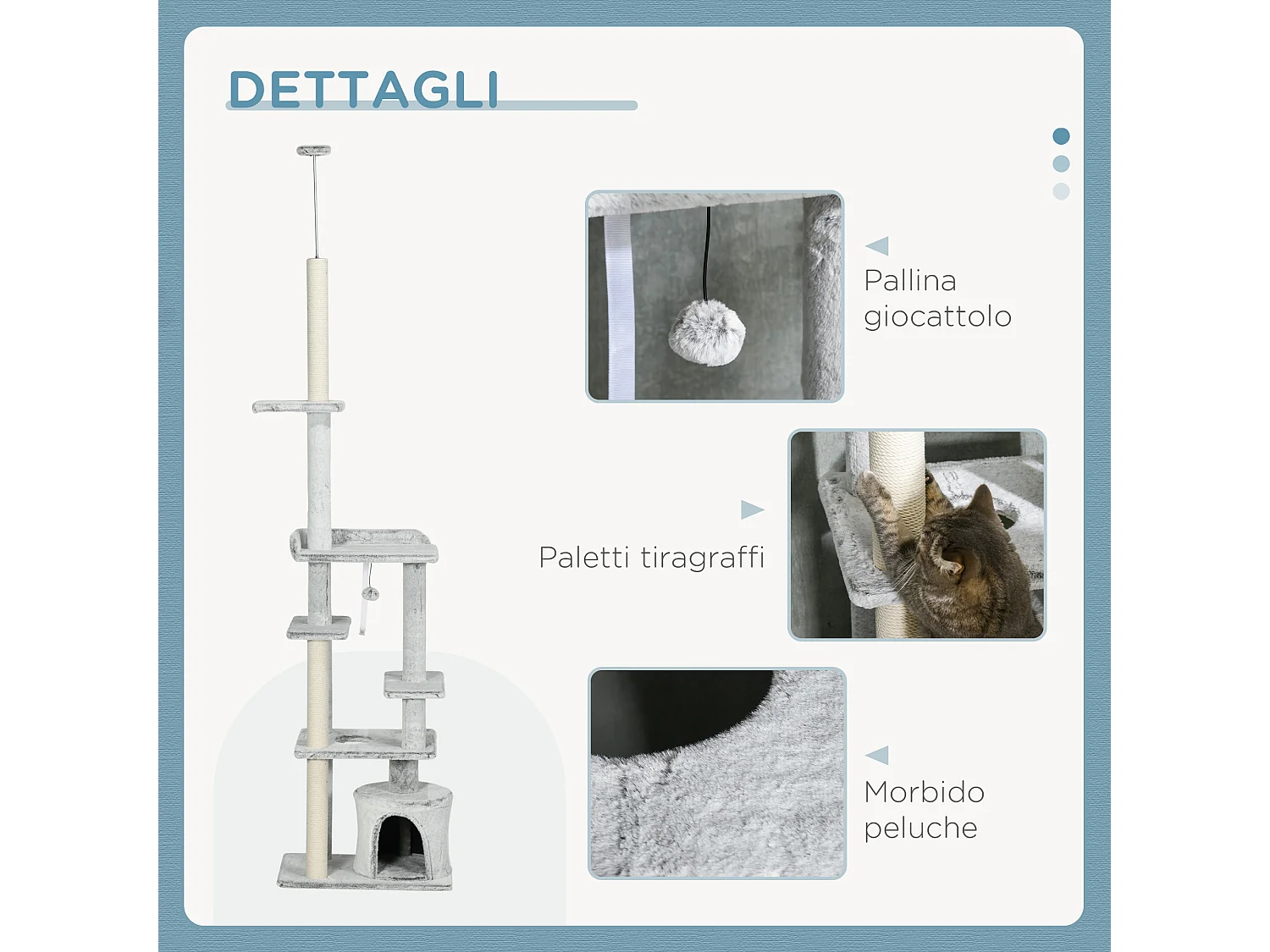 DETTAGLI

Pallina giocattolo

Paletti tiragraffi

Morbido peluche