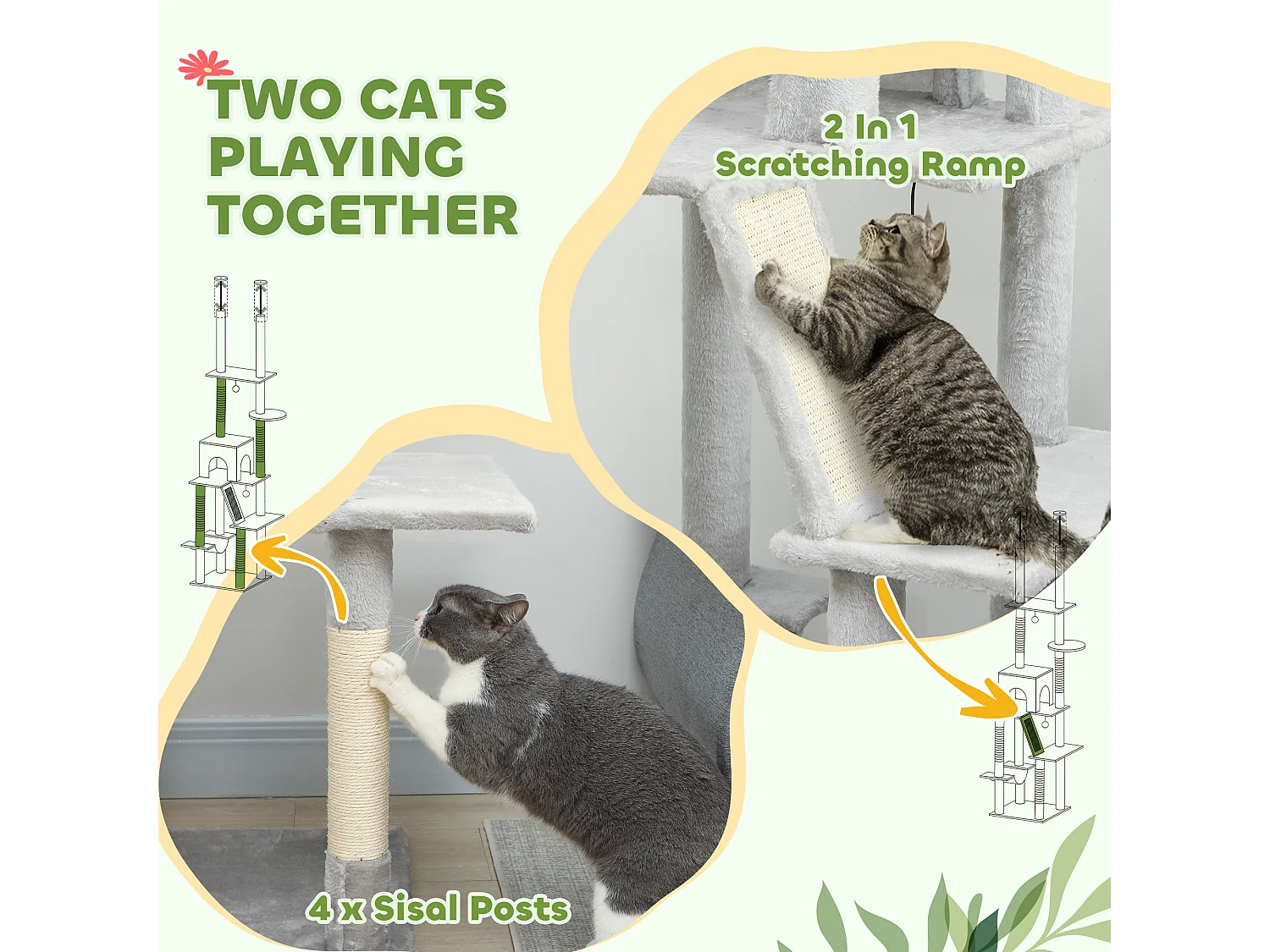 TWO CATS PLAYING TOGETHER

2 In 1
Scratching Ramp

4 x Sisal Posts