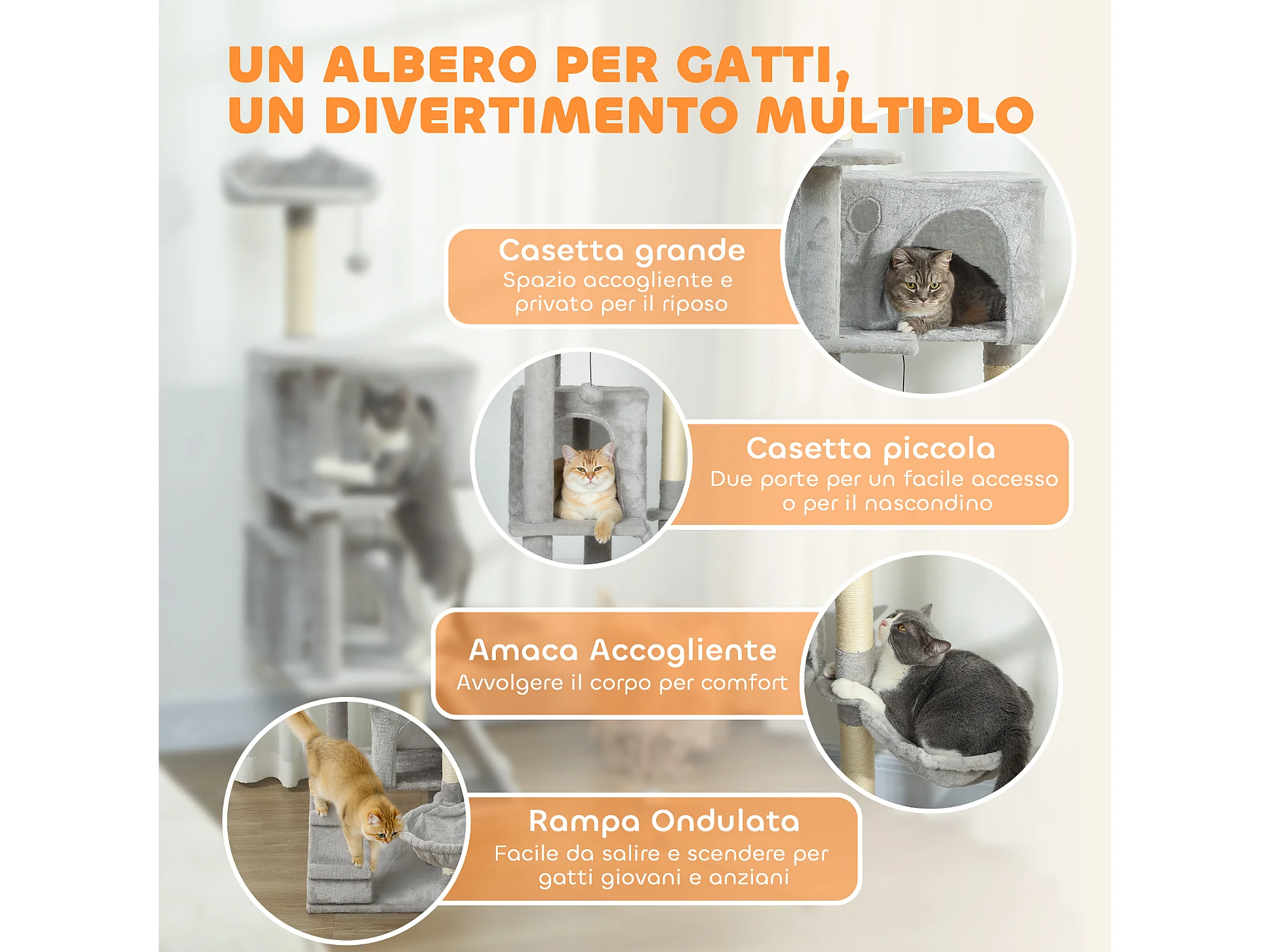 UN ALBERO PER GATTI,
UN DIVERTIMENTO MULTIPLO

Casetta grande
Spazio accogliente e privato per il riposo

Casetta piccola
Due porte per un facile accesso o per il nascondino

Amaca Accogliente
Avvolgere il corpo per comfort

Rampa Ondulata
Facile da salire e scendere per gatti giovani e anziani