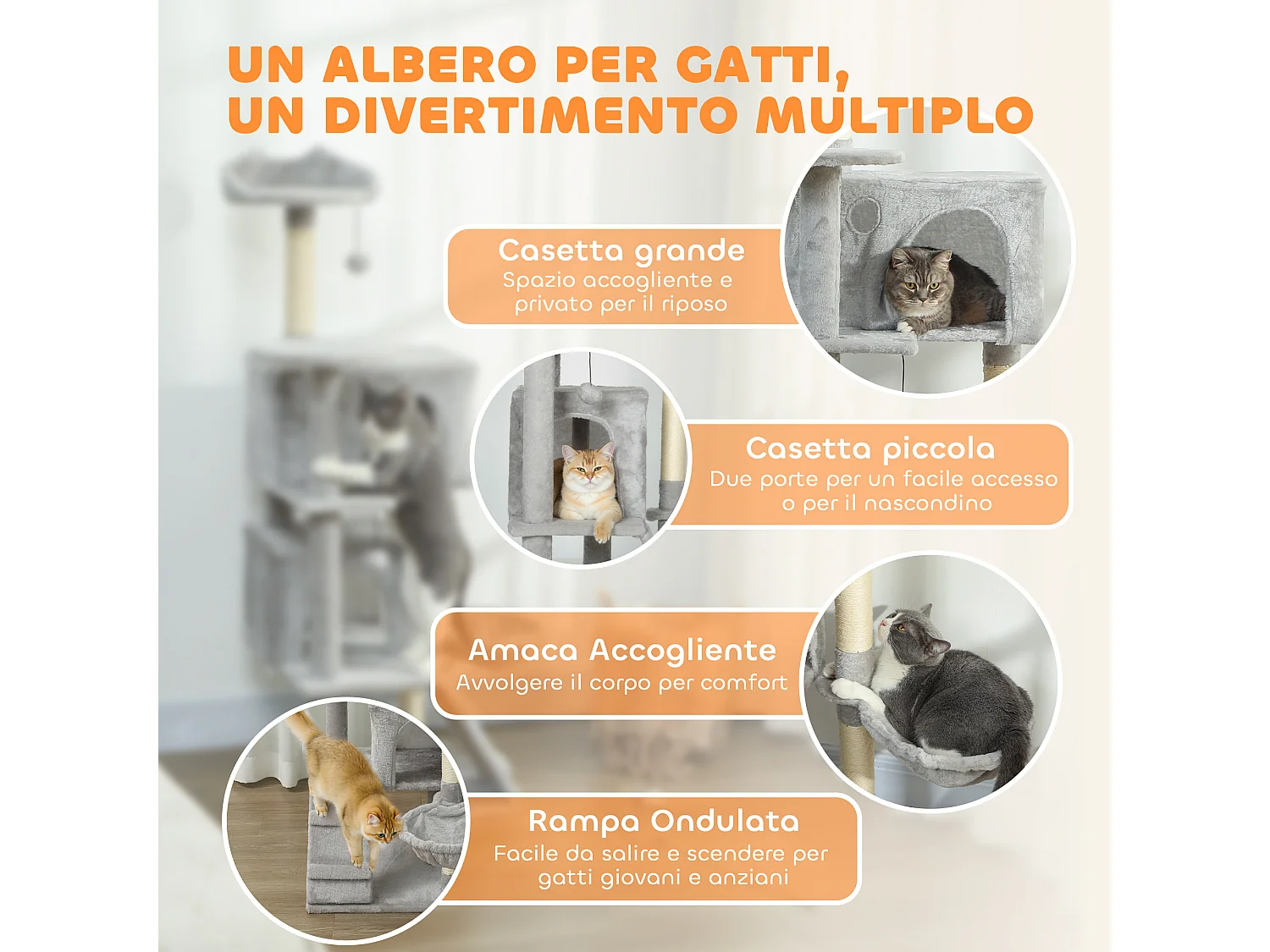 UN ALBERO PER GATTI,
UN DIVERTIMENTO MULTIPLO

Casetta grande
Spazio accogliente e privato per il riposo

Casetta piccola
Due porte per un facile accesso o per il nascondino

Amaca Accogliente
Avvolgere il corpo per comfort

Rampa Ondulata
Facile da salire e scendere per gatti giovani e anziani