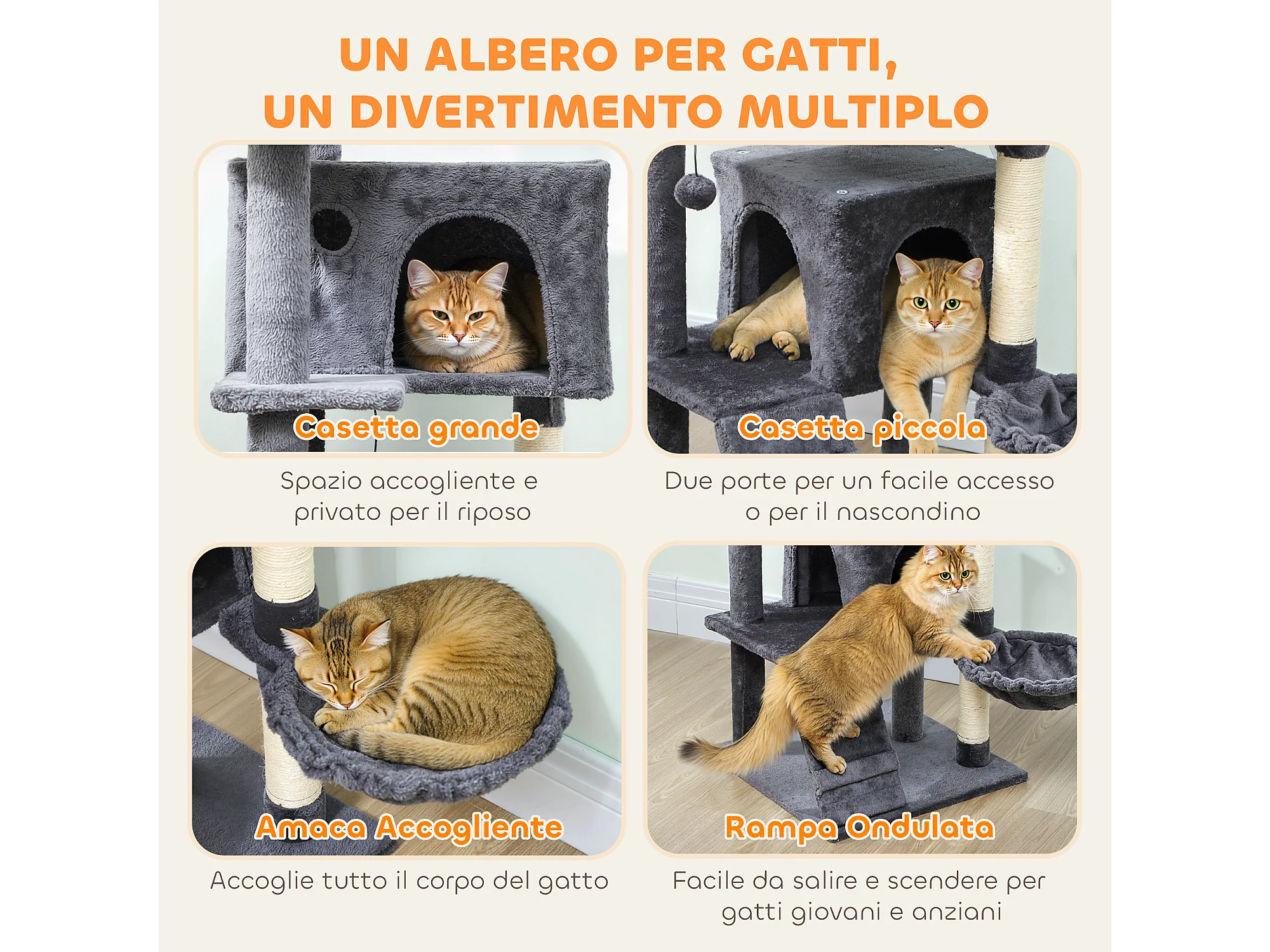 UN ALBERO PER GATTI,
UN DIVERTIMENTO MULTIPLO

Casetta grande

Spazio accogliente e privato per il riposo

Casetta piccola

Due porte per un facile accesso o per il nascondino

Amaca Accogliente

Accoglie tutto il corpo del gatto

Rampa Ondulata

Facile da salire e scendere per gatti giovani e anziani