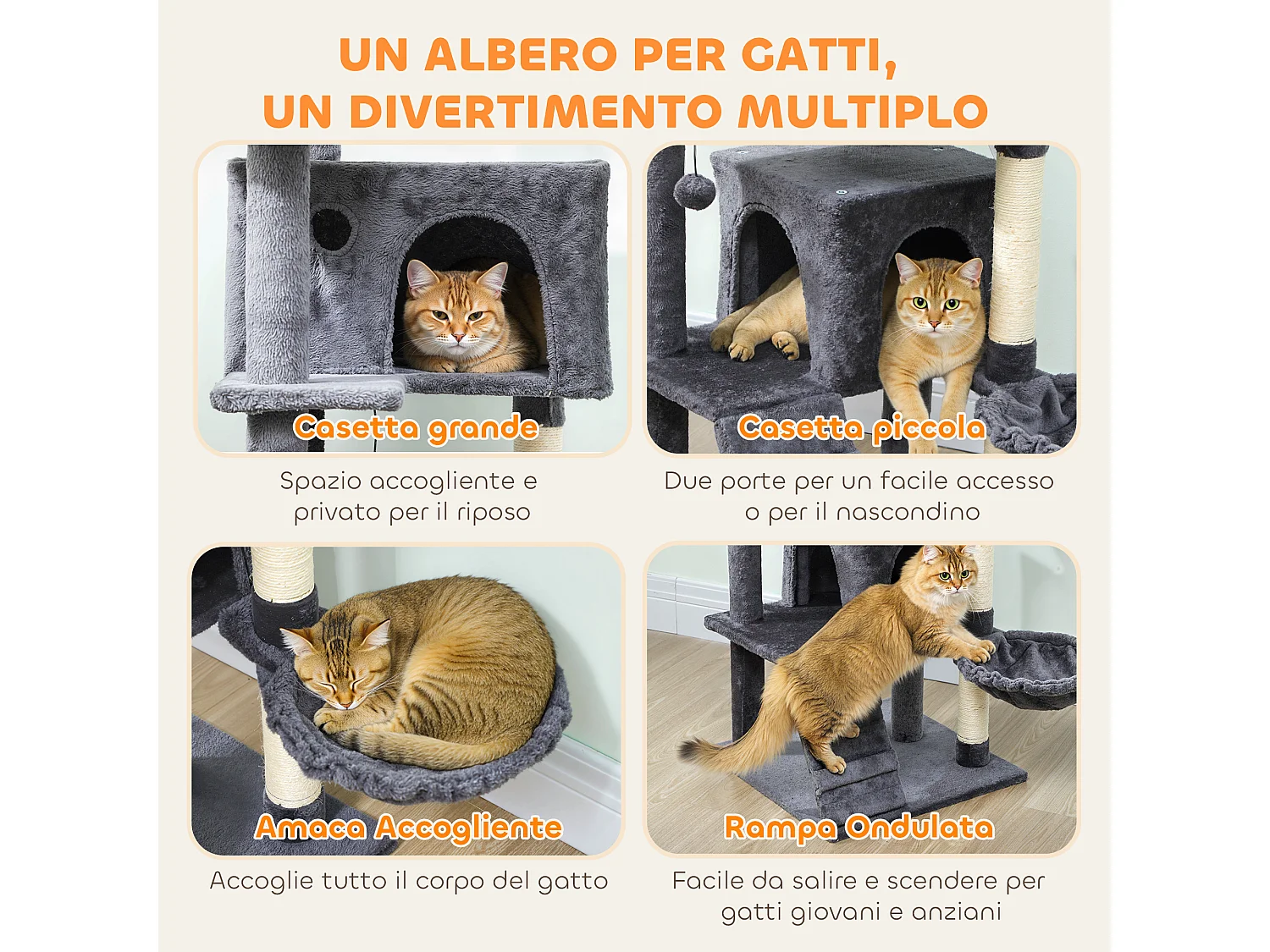 UN ALBERO PER GATTI,
UN DIVERTIMENTO MULTIPLO

Casetta grande

Spazio accogliente e privato per il riposo

Casetta piccola

Due porte per un facile accesso o per il nascondino

Amaca Accogliente

Accoglie tutto il corpo del gatto

Rampa Ondulata

Facile da salire e scendere per gatti giovani e anziani