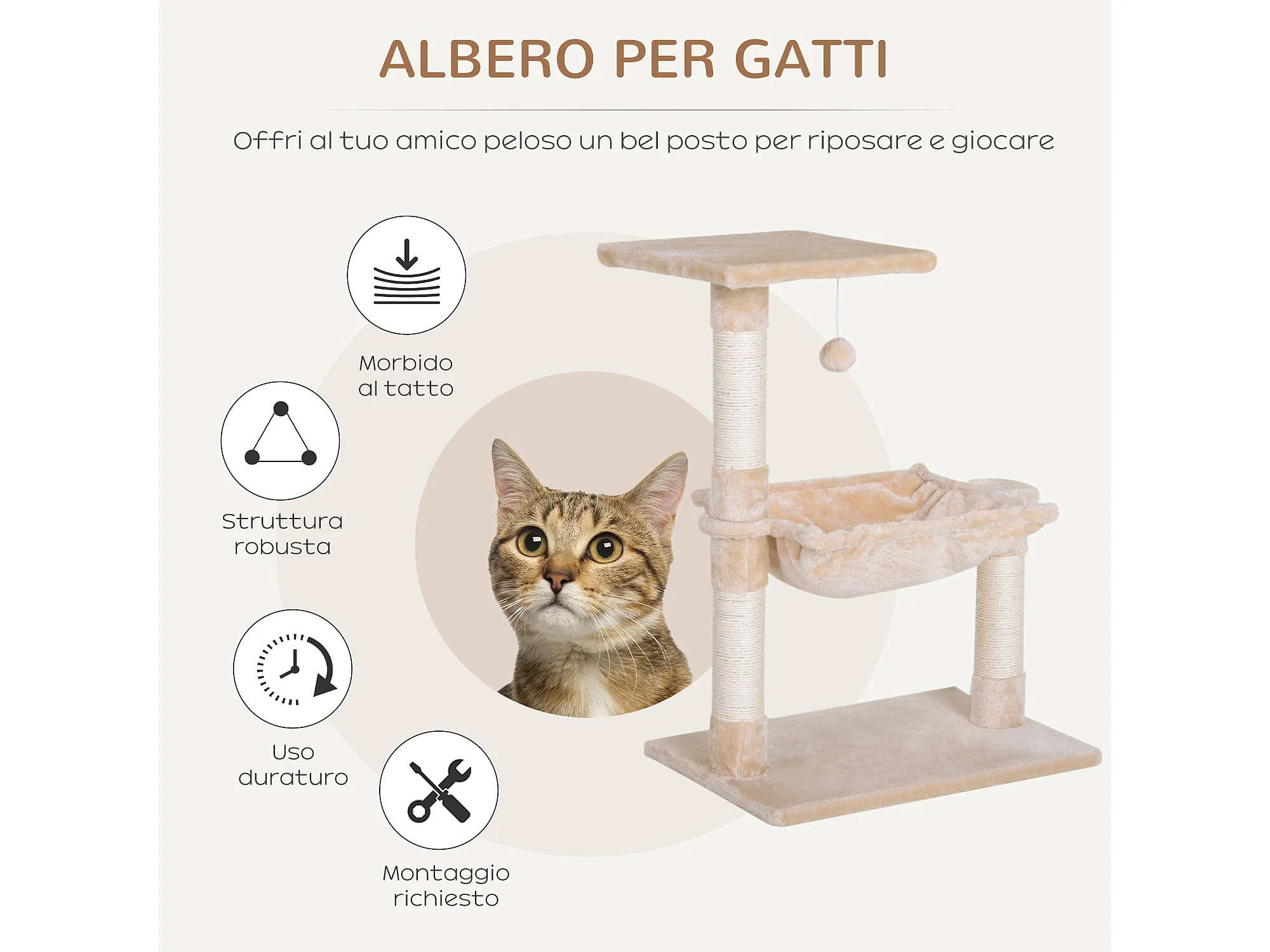 ALBERO PER GATTI

Offri al tuo amico peloso un bel posto per riposare e giocare

Morbido al tatto

Struttura robusta

Uso duraturo

Montaggio richiesto