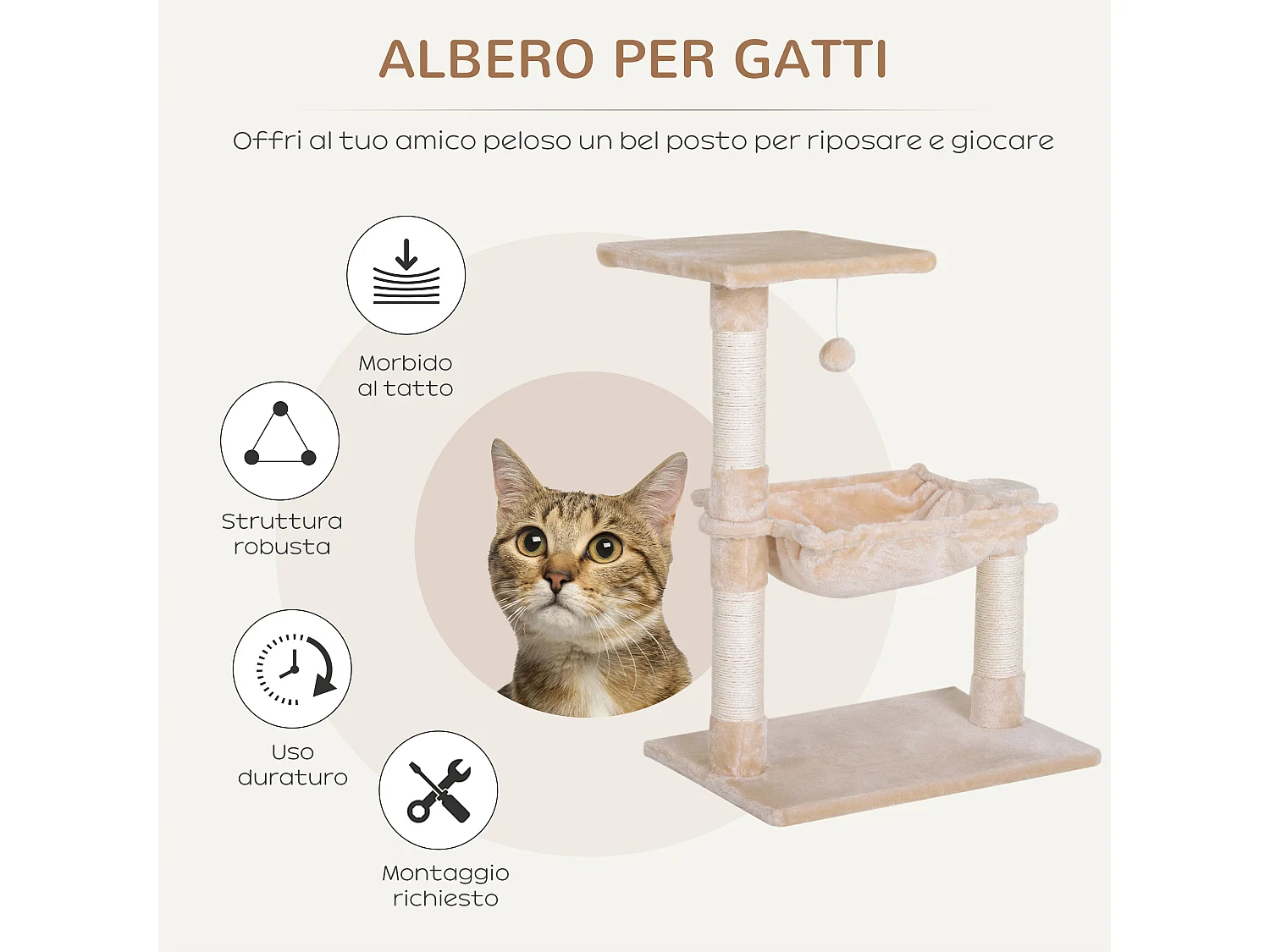 ALBERO PER GATTI

Offri al tuo amico peloso un bel posto per riposare e giocare

Morbido al tatto

Struttura robusta

Uso duraturo

Montaggio richiesto