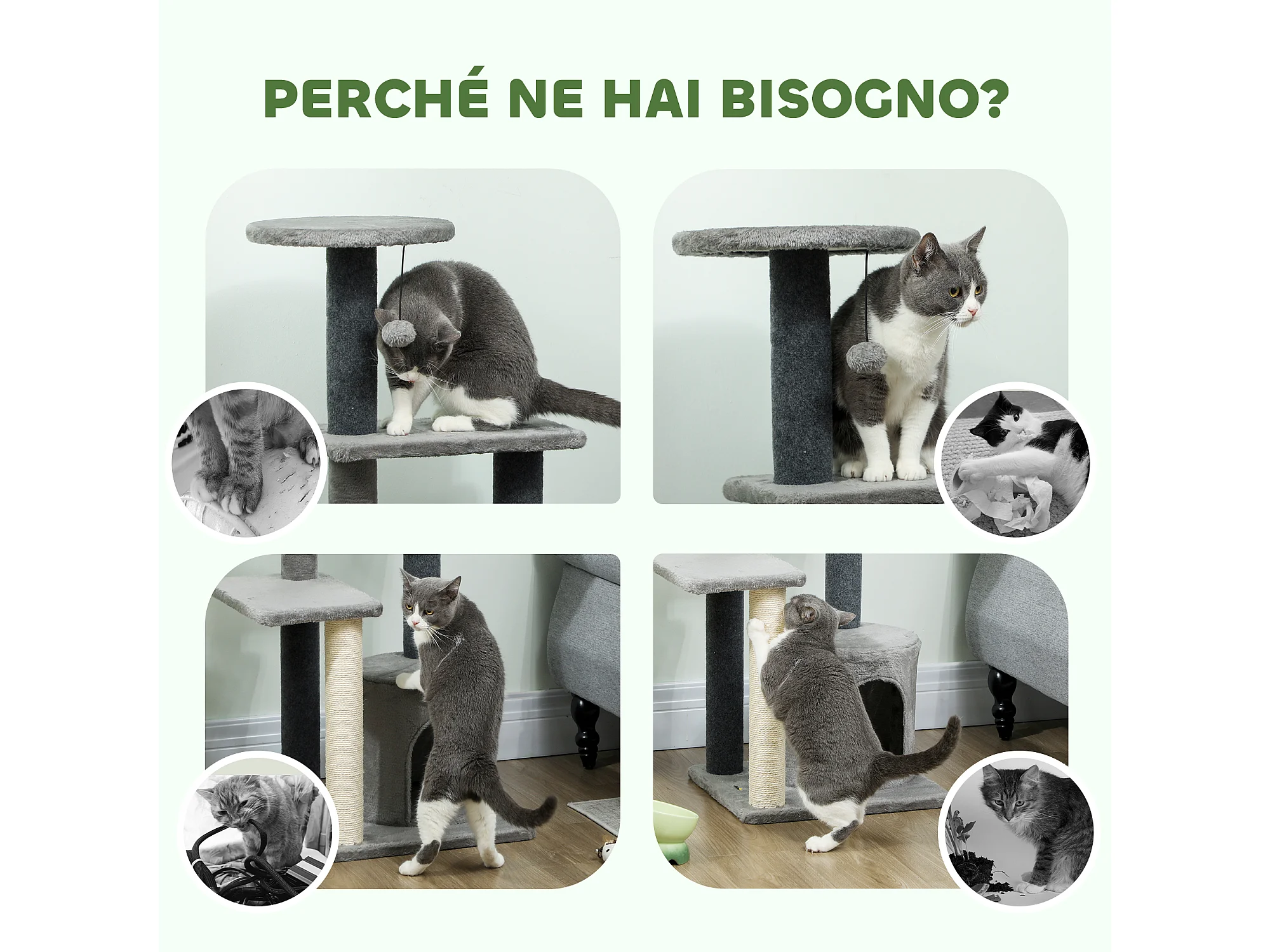 PERCHÉ NE HAI BISOGNO?