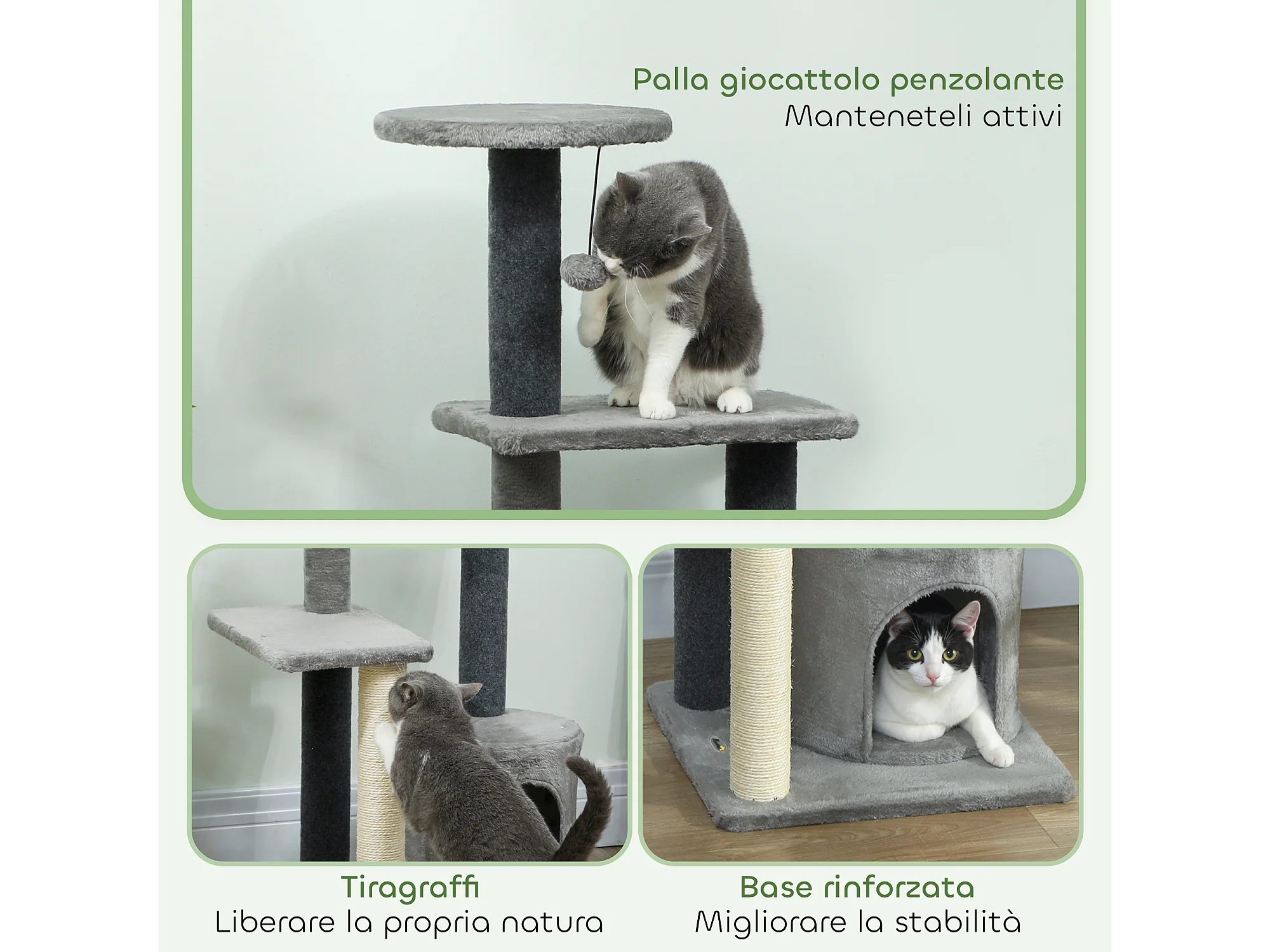 Palla giocattolo penzolante
Manteneteli attivi

Tiragraffi
Liberare la propria natura

Base rinforzata
Migliorare la stabilità