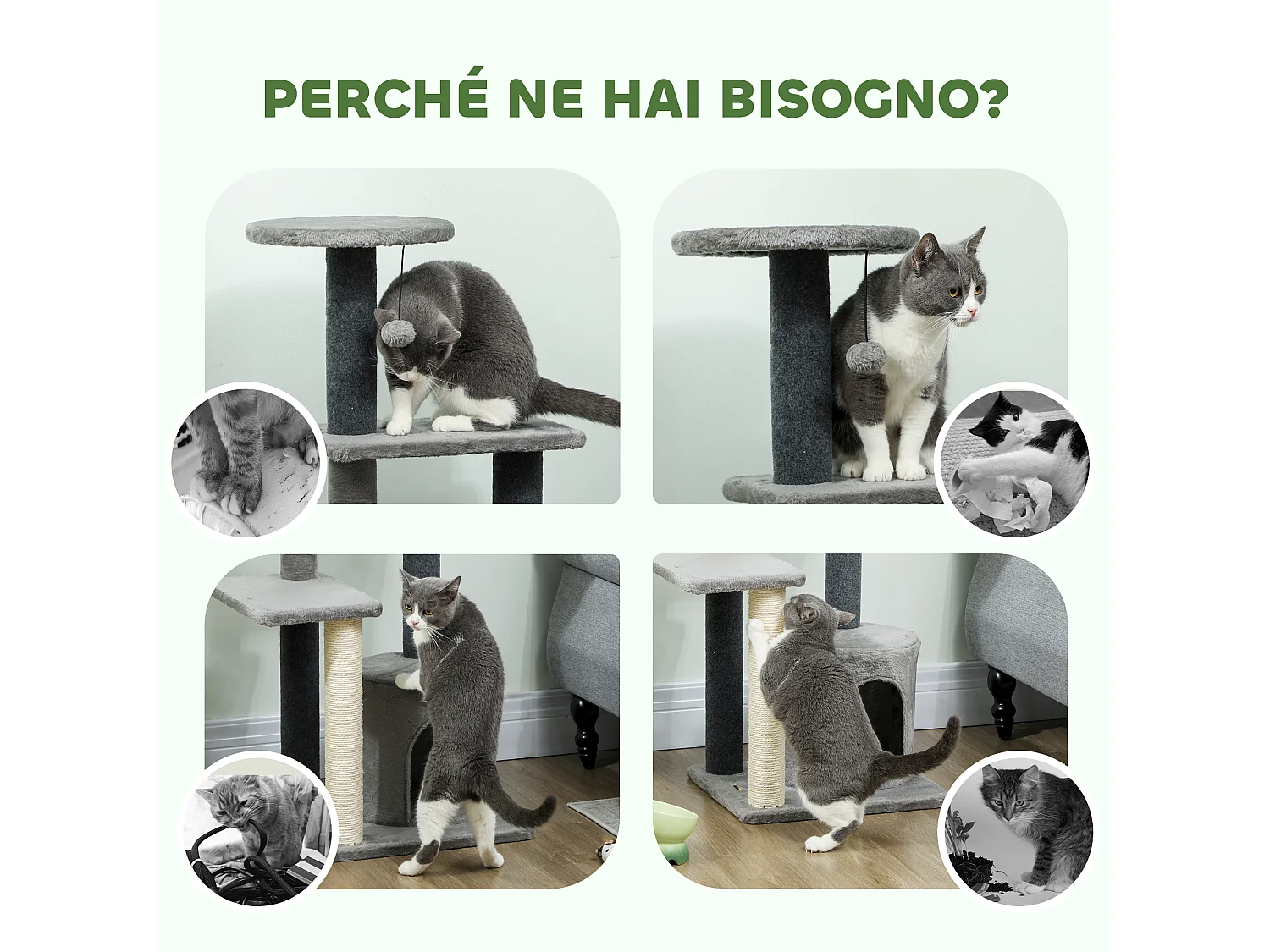 PERCHÉ NE HAI BISOGNO?