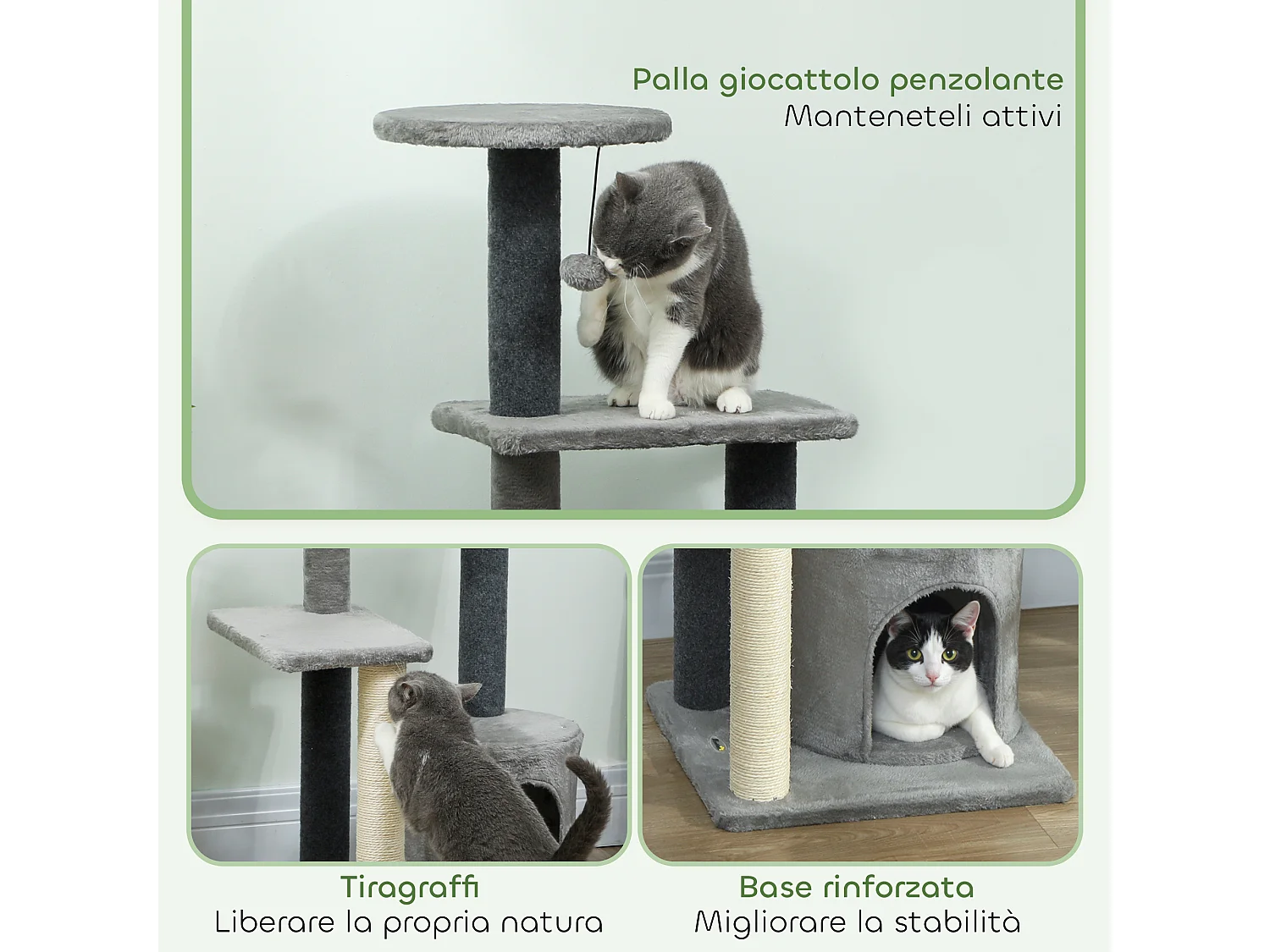 Palla giocattolo penzolante
Manteneteli attivi

Tiragraffi
Liberare la propria natura

Base rinforzata
Migliorare la stabilità