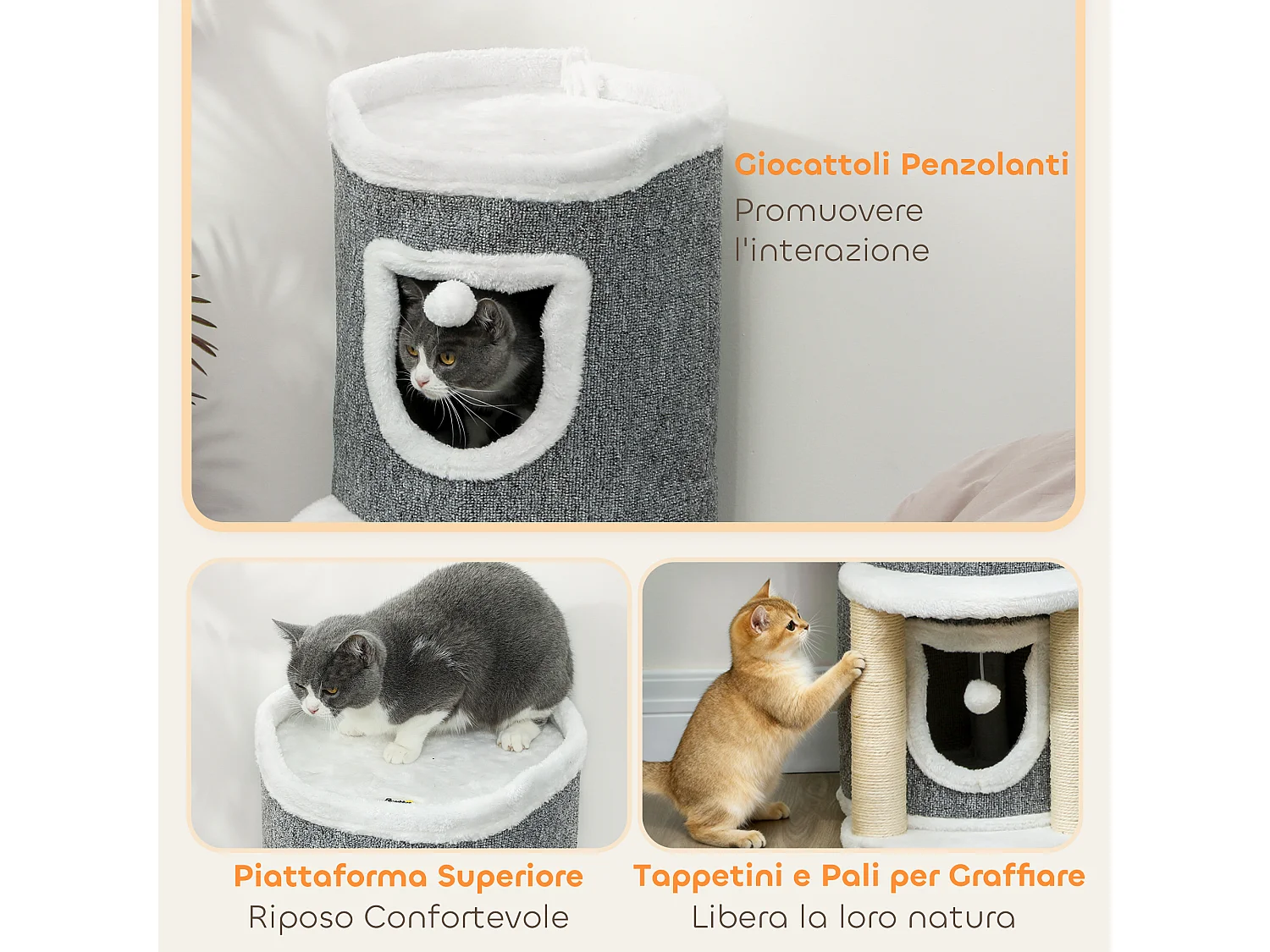 Giocattoli Penzolanti
Promuovere l'interazione

Piattaforma Superiore
Riposo Confortevole

Tappetini e Pali per Graffiare
Libera la loro natura