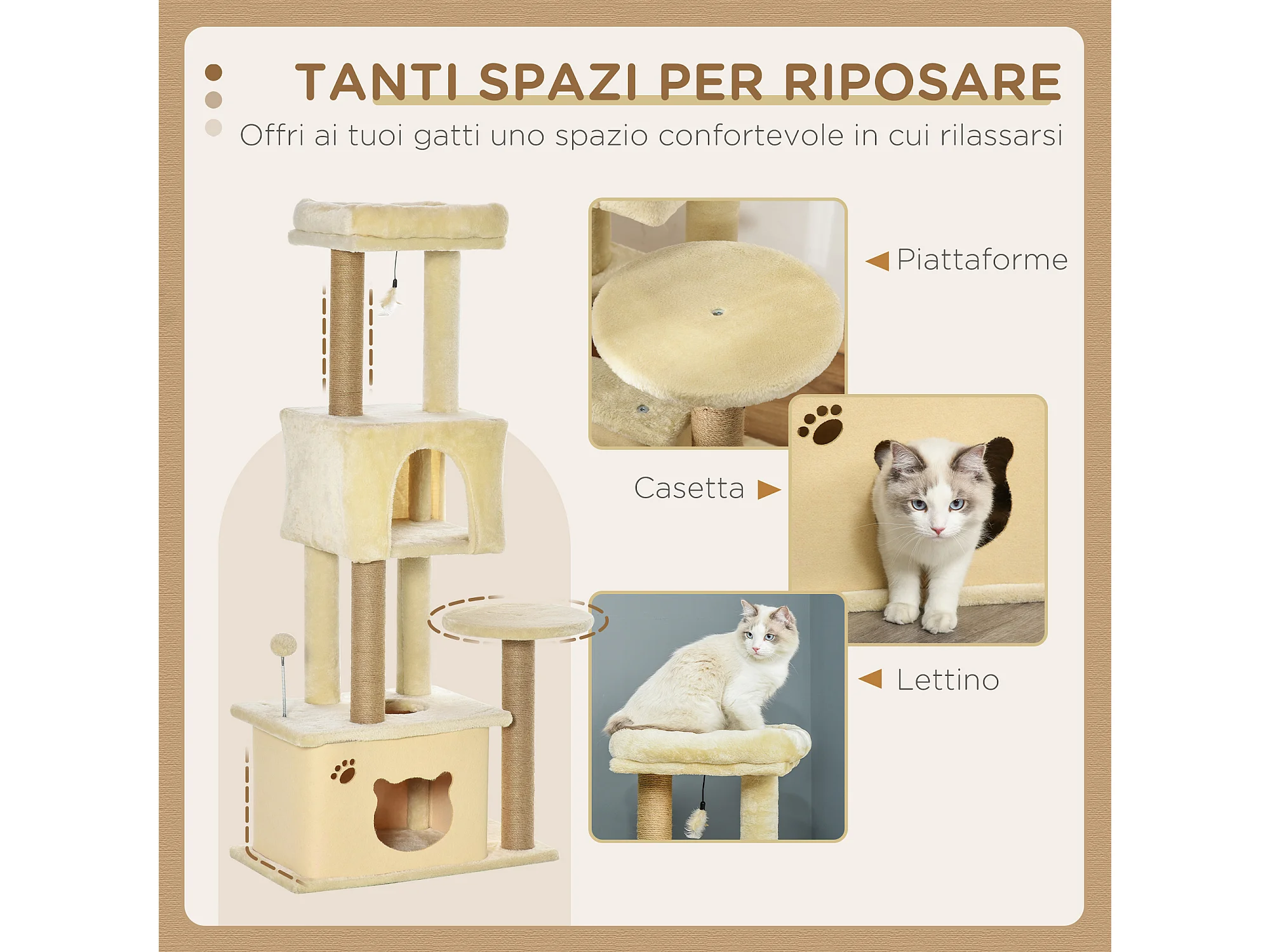 TANTI SPAZI PER RIPOSARE

Offri ai tuoi gatti uno spazio confortevole in cui rilassarsi

Piattaforme

Casetta

Lettino