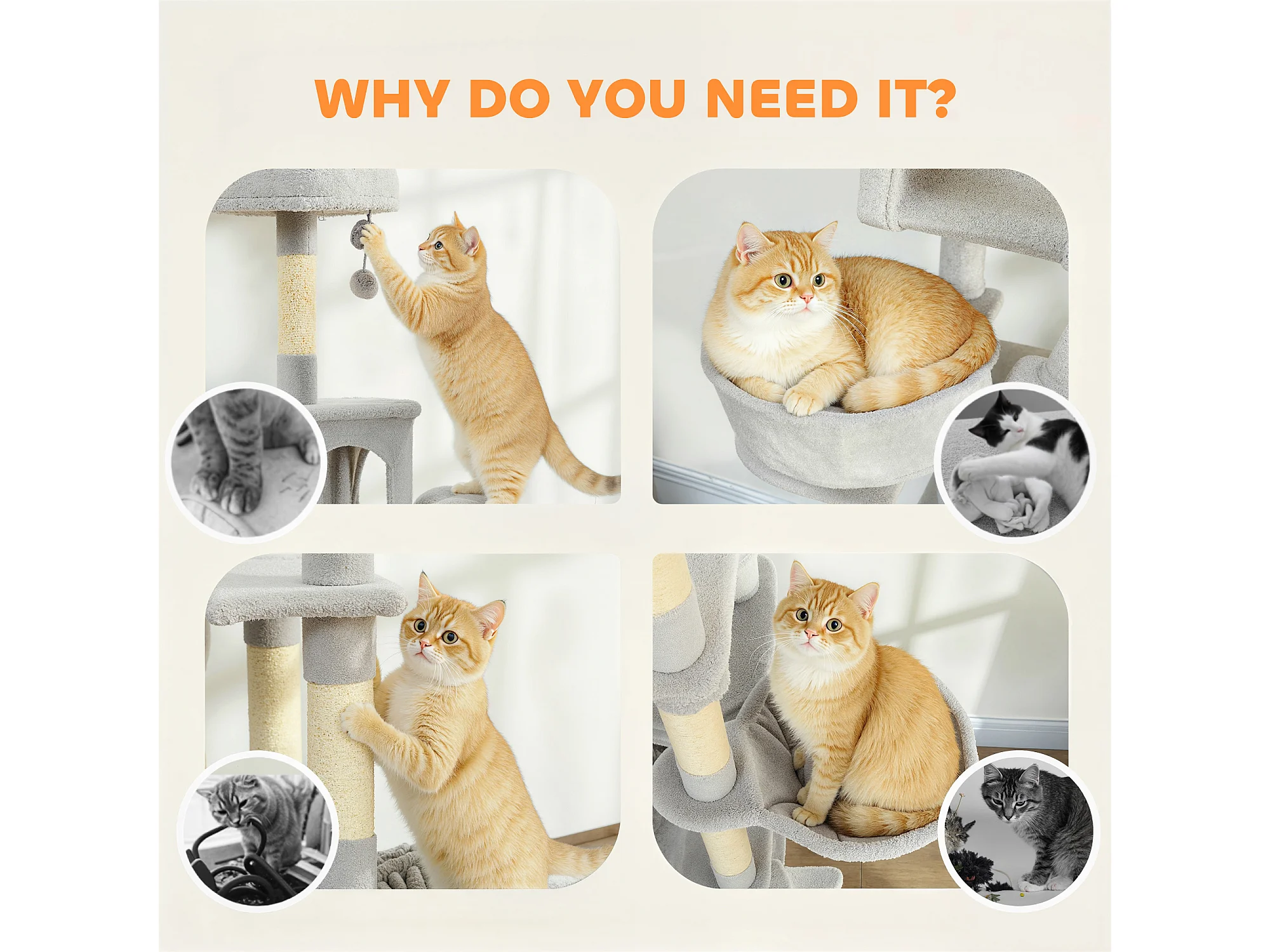 WHY DO YOU NEED IT?