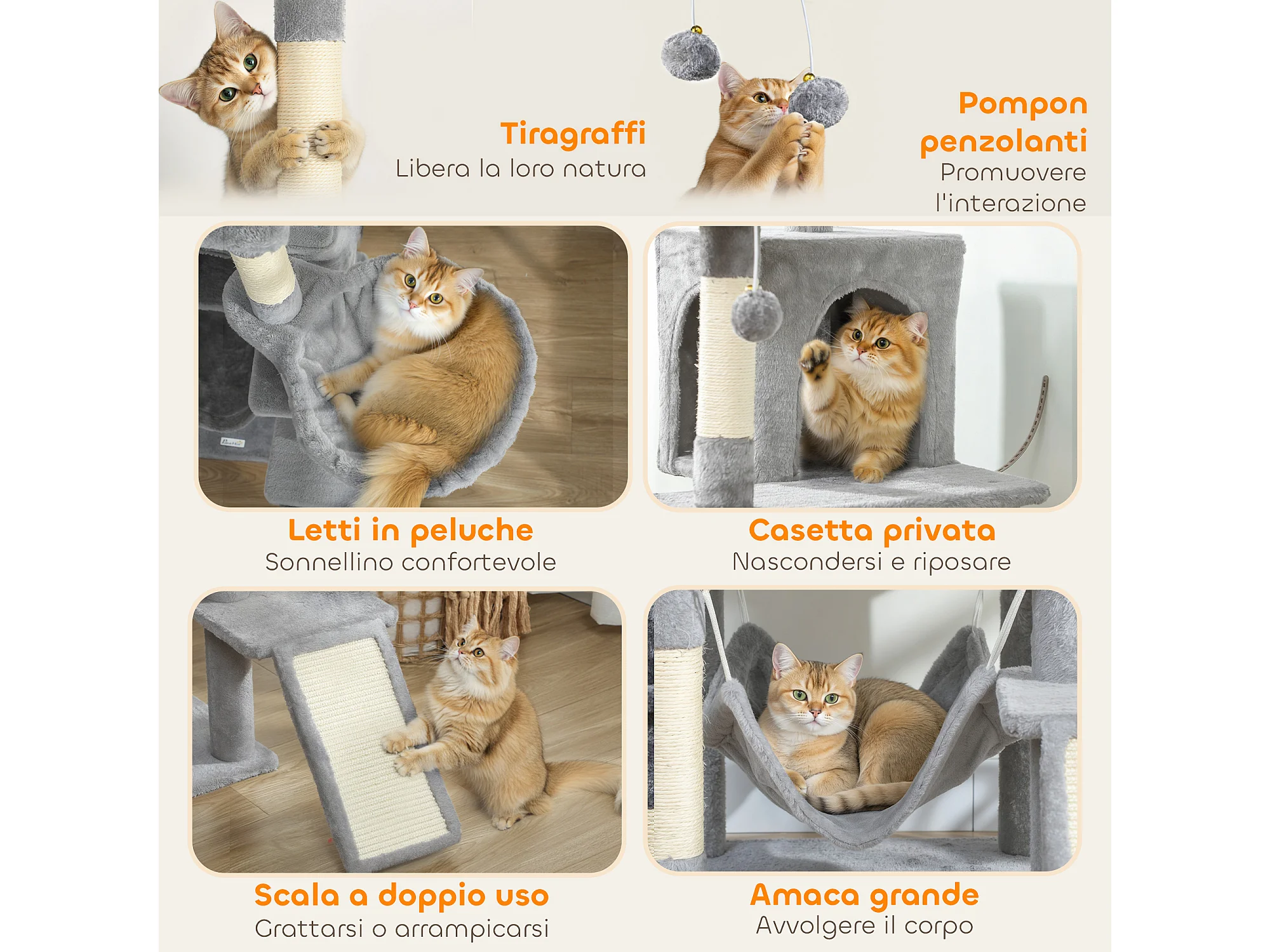 Tiragraffi
Libera la loro natura

Pompon penzolanti
Promuovere l'interazione

Letti in peluche
Sonnellino confortevole

Casetta privata
Nascondersi e riposare

Scala a doppio uso
Grattarsi o arrampicarsi

Amaca grande
Avvolgere il corpo