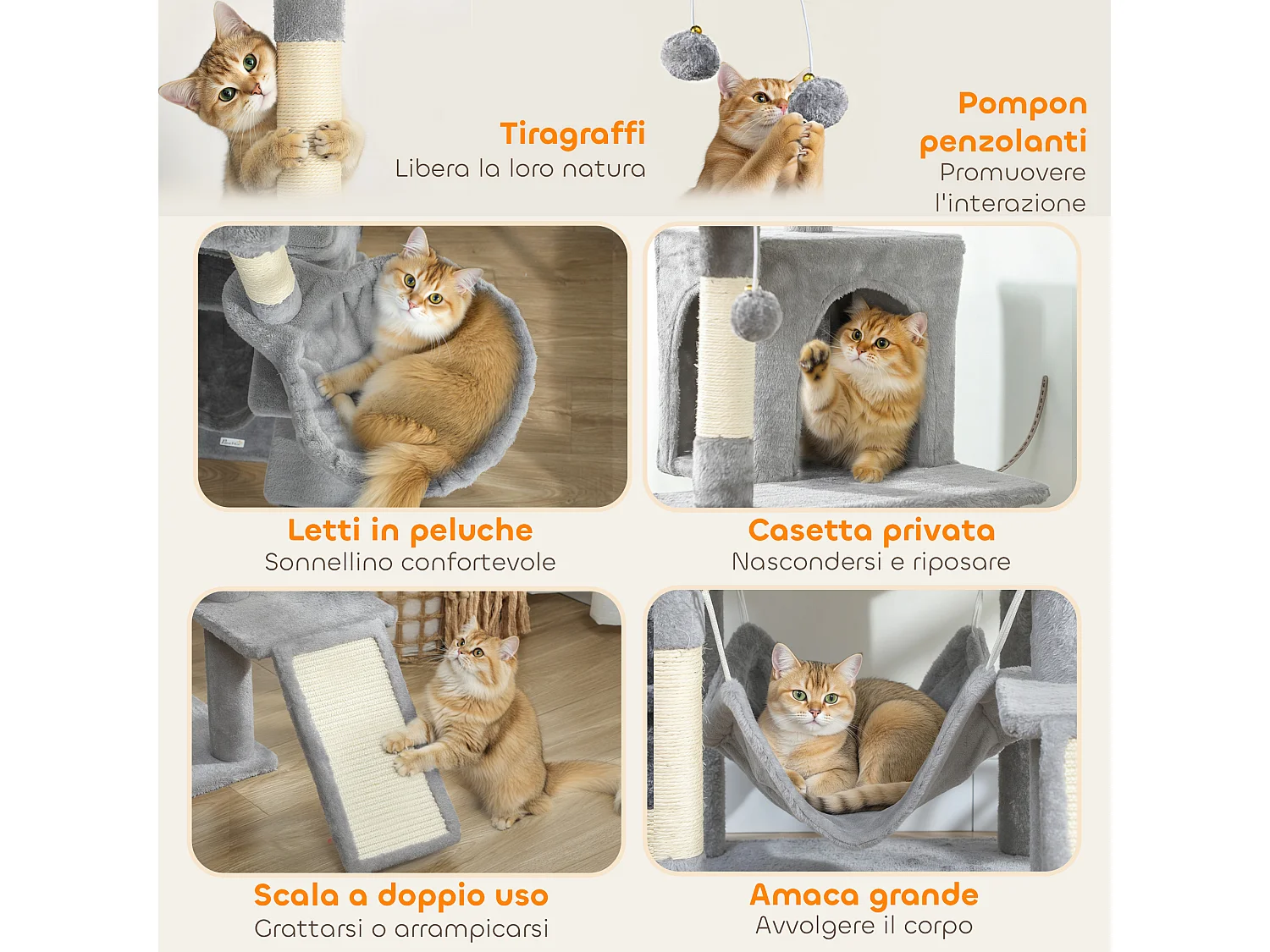 Tiragraffi
Libera la loro natura

Pompon penzolanti
Promuovere l'interazione

Letti in peluche
Sonnellino confortevole

Casetta privata
Nascondersi e riposare

Scala a doppio uso
Grattarsi o arrampicarsi

Amaca grande
Avvolgere il corpo