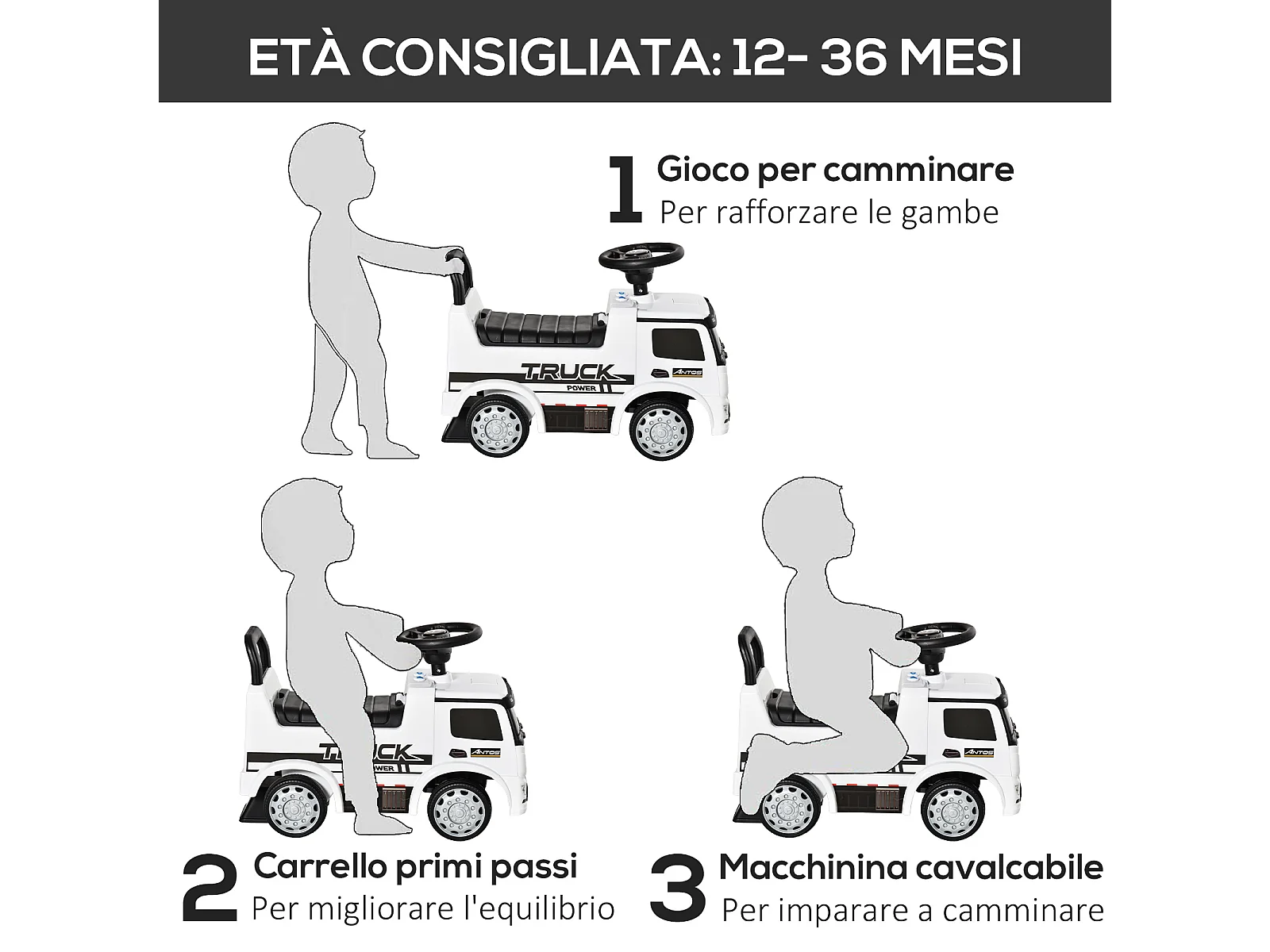 ETÀ CONSIGLIATA: 12- 36 MESI

1 Gioco per camminare
Per rafforzare le gambe

TRUCK
POWER
ANTOS

TRUCK
POWER
ANTOS

ANTOS

2 Carrello primi passi
Per migliorare l'equilibrio

3 Macchinina cavalcabile
Per imparare a camminare