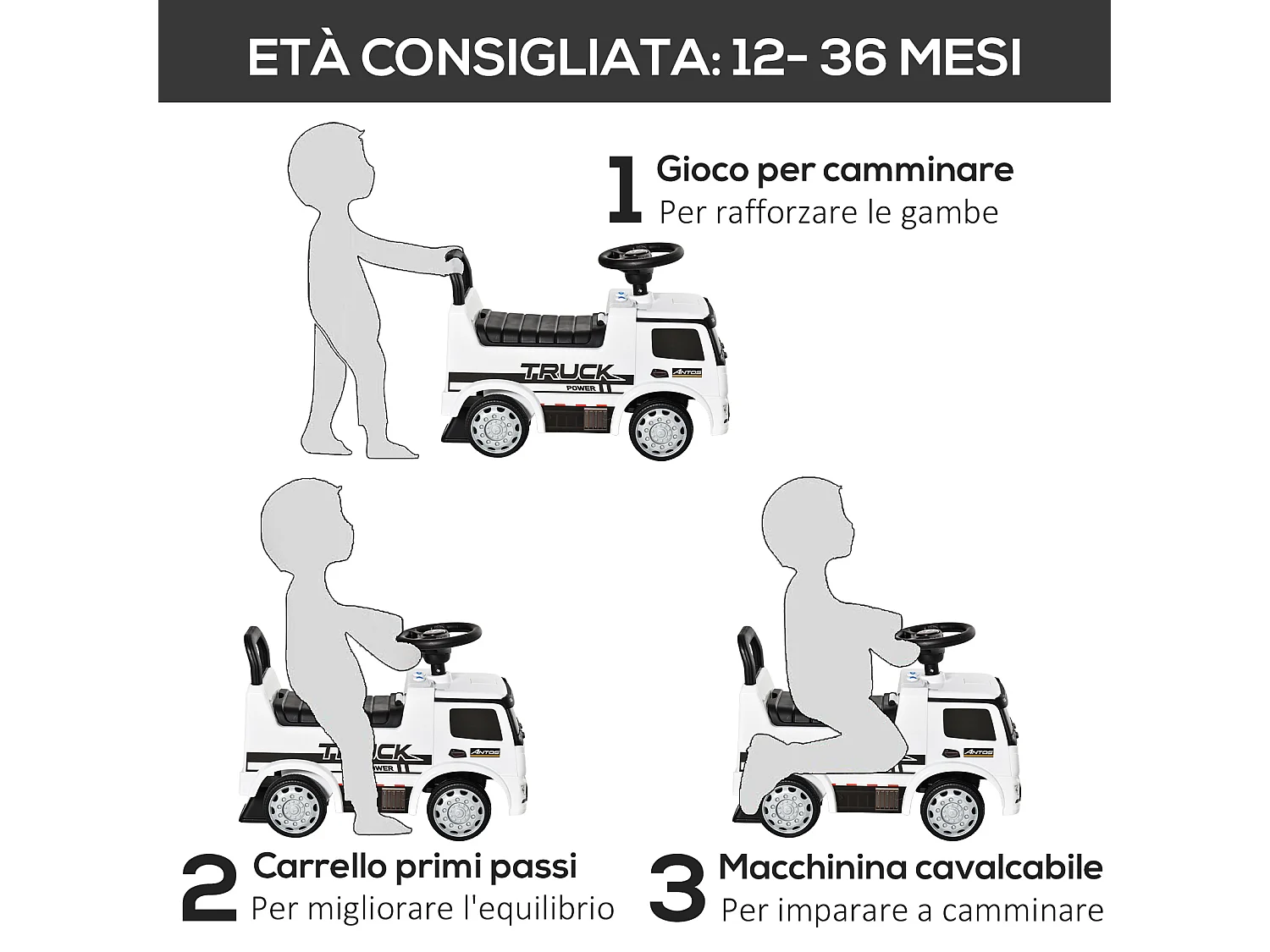 ETÀ CONSIGLIATA: 12- 36 MESI

1 Gioco per camminare
Per rafforzare le gambe

TRUCK
POWER
ANTOS

TRUCK
POWER
ANTOS

ANTOS

2 Carrello primi passi
Per migliorare l'equilibrio

3 Macchinina cavalcabile
Per imparare a camminare