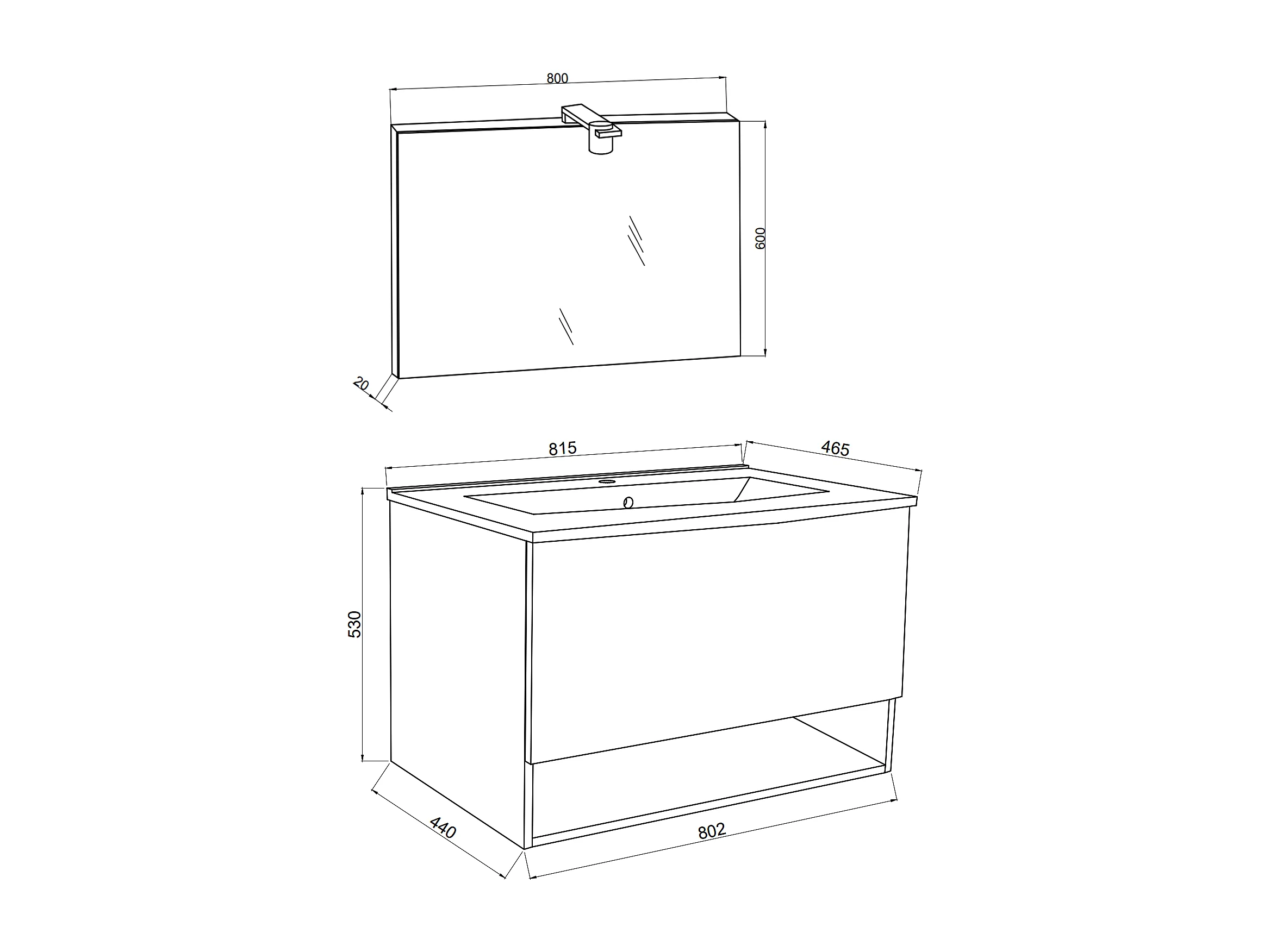 800

600

20

815

465

530

440

802