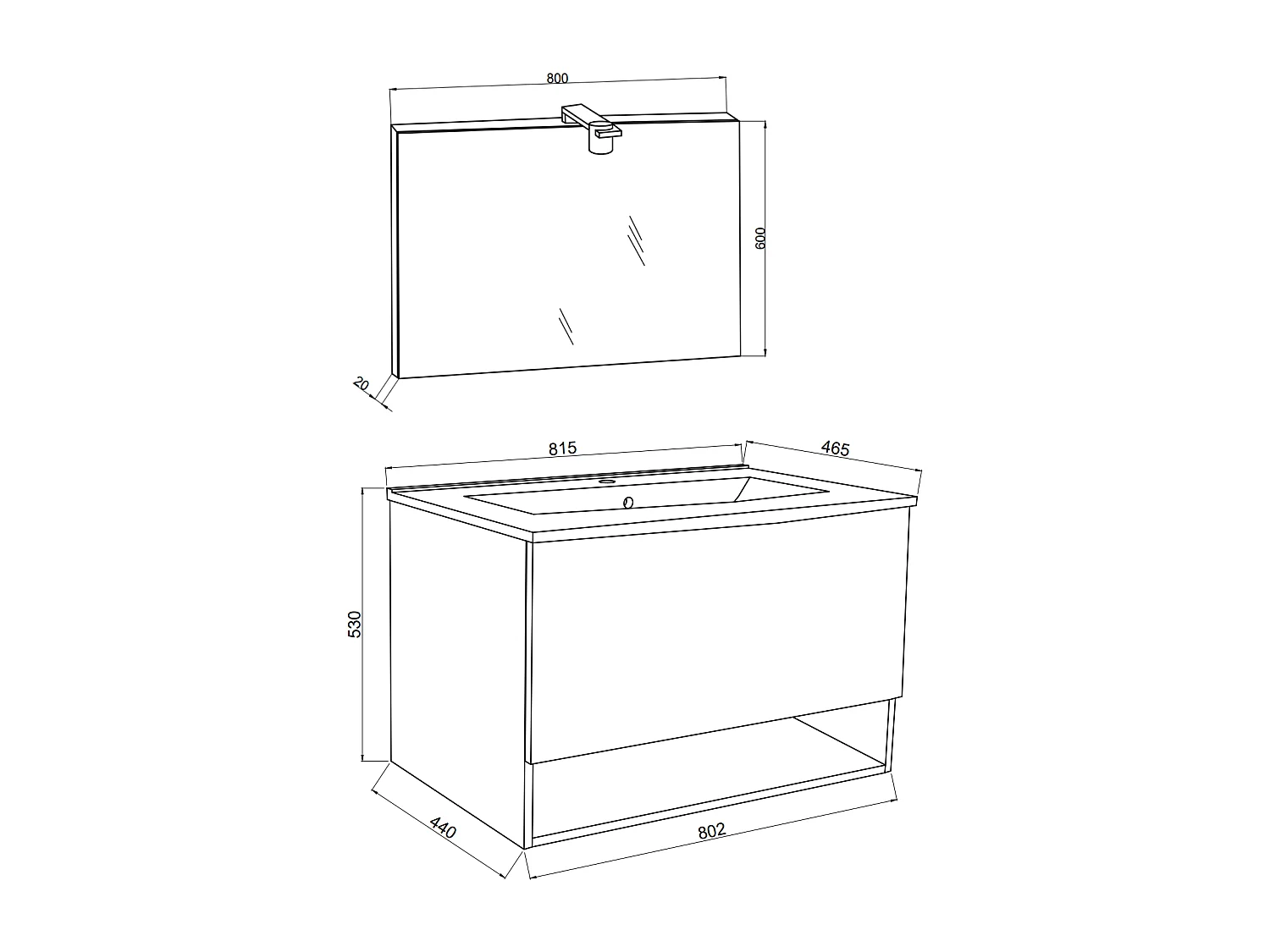 800

600

20

815

465

530

440

802