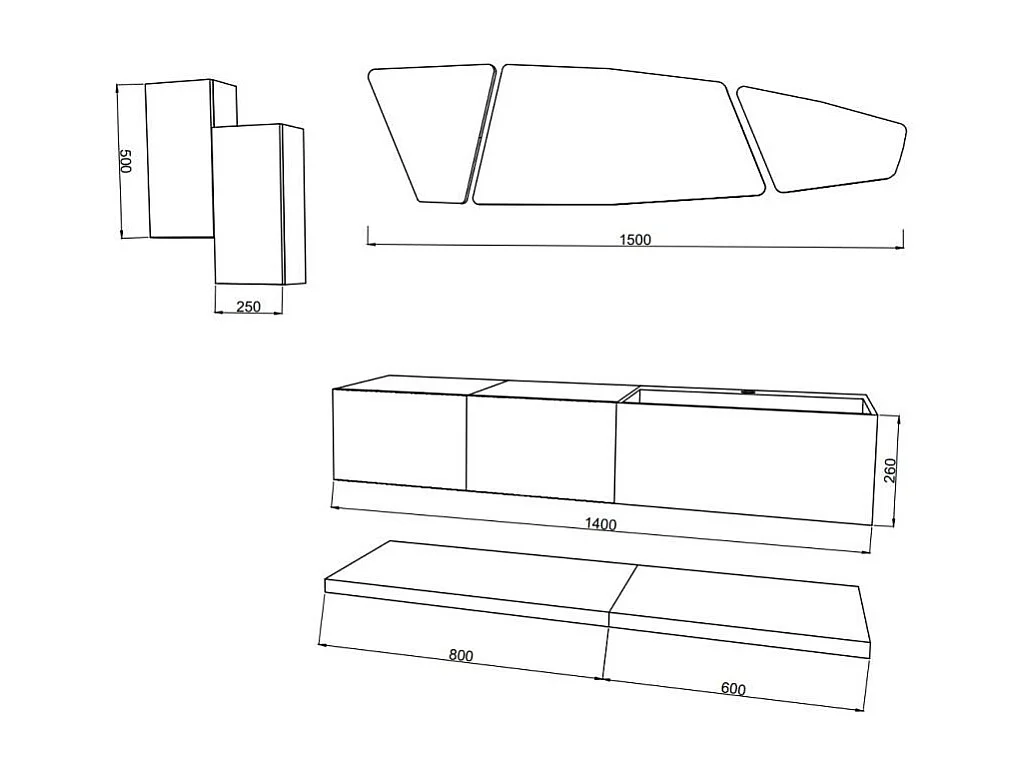 500
250
1500
260
1400
800
600