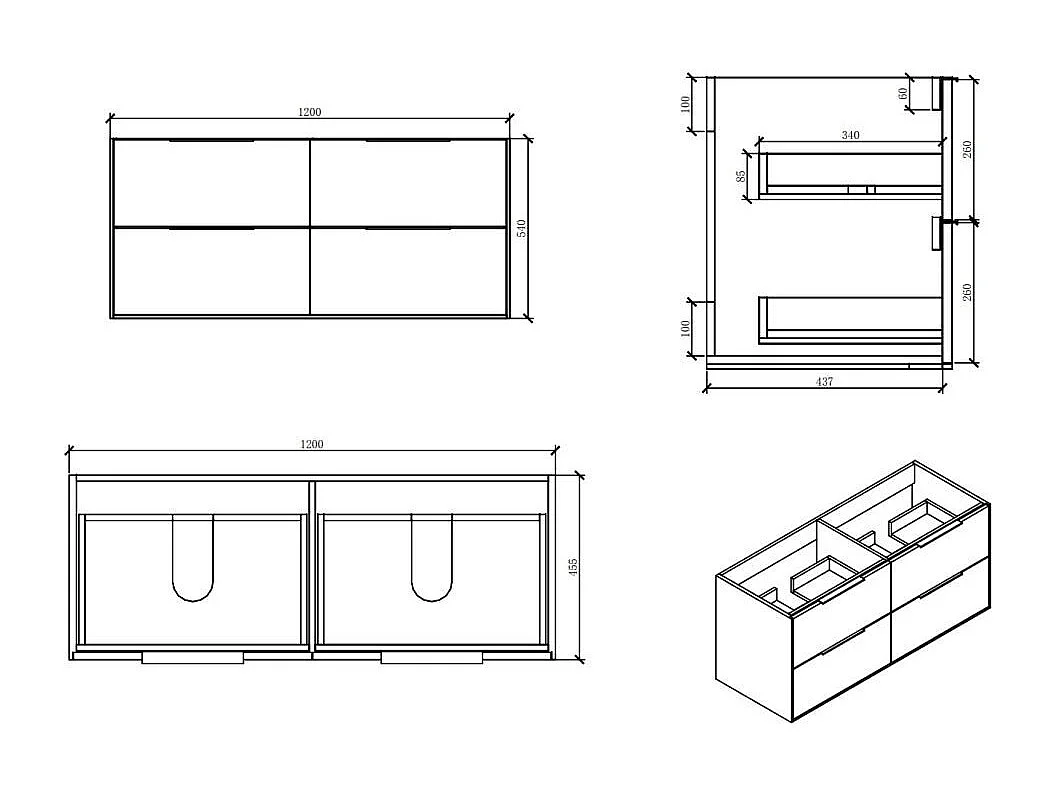 1200
540
100
60
340
85
260
260
100
437
1200
455