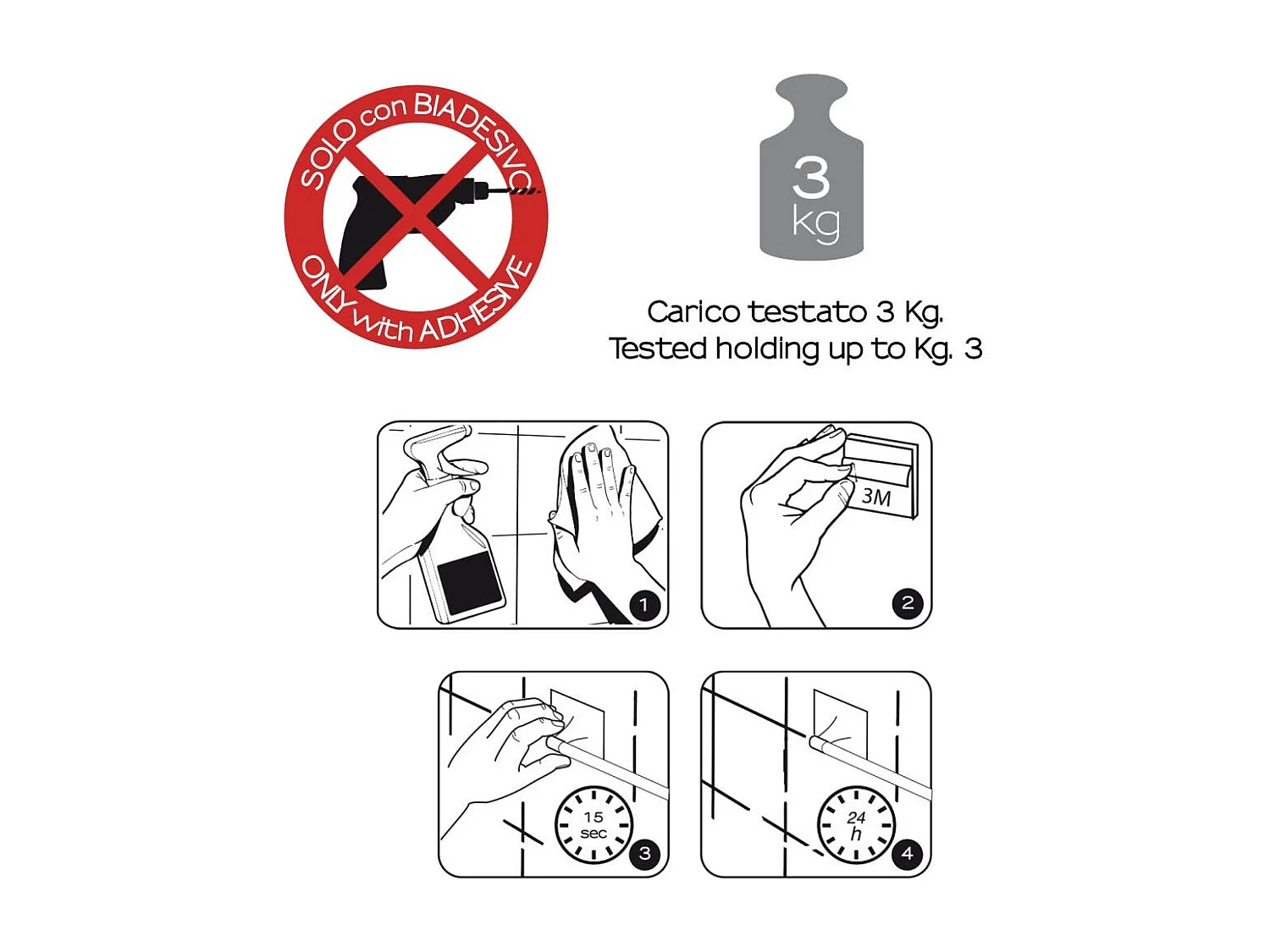 SOLO con BIADESIVO
ONLY with ADHESIVE

3
kg

Carico testato 3 Kg.
Tested holding up to Kg. 3

1

3M
2

15
sec
3

24
h
4