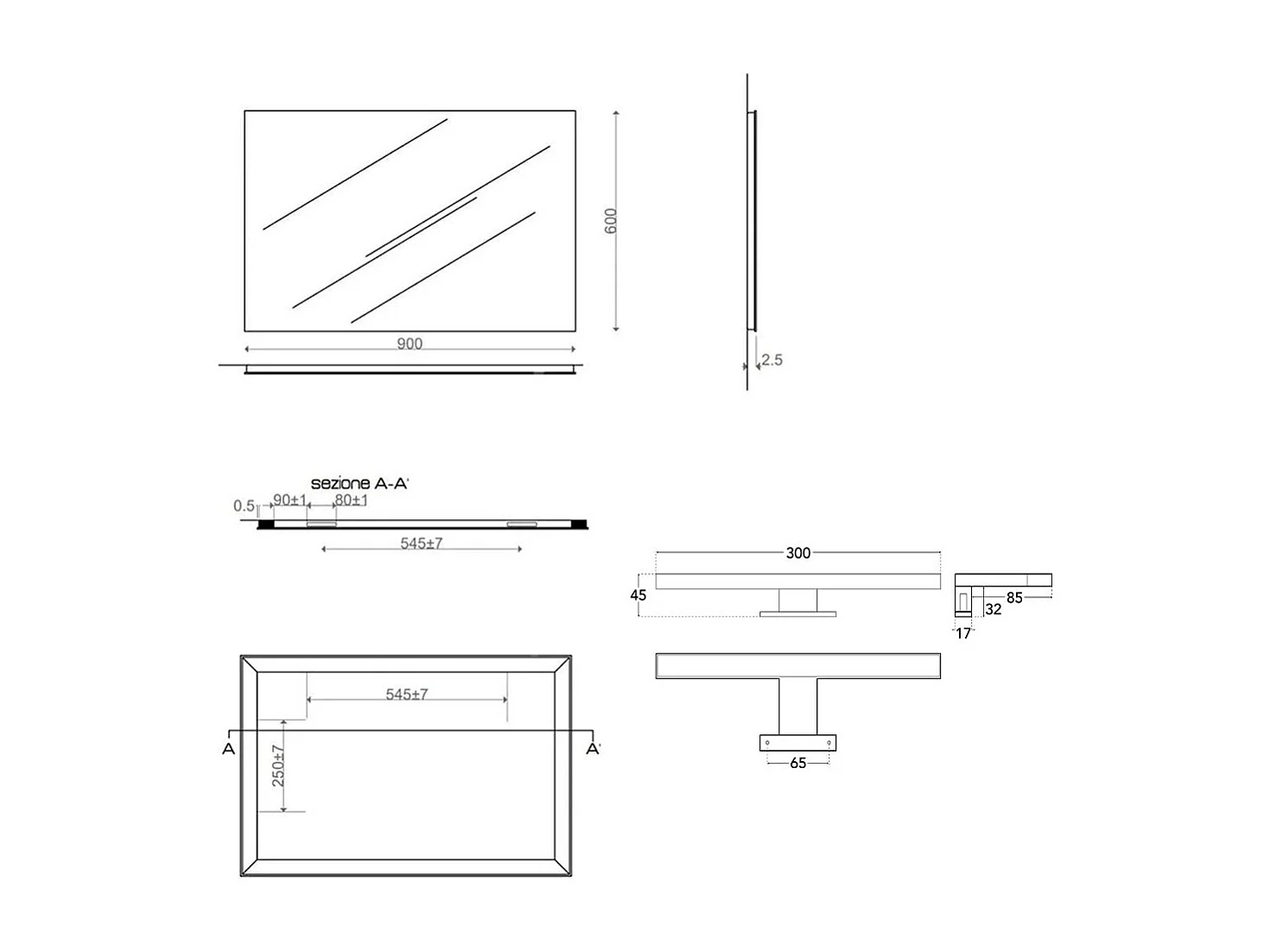 600
900
2.5
sezione A-A'
0.5
90±1
80±1
545±7
300
45
85
32
17
545±7
A
A'
250±7
65