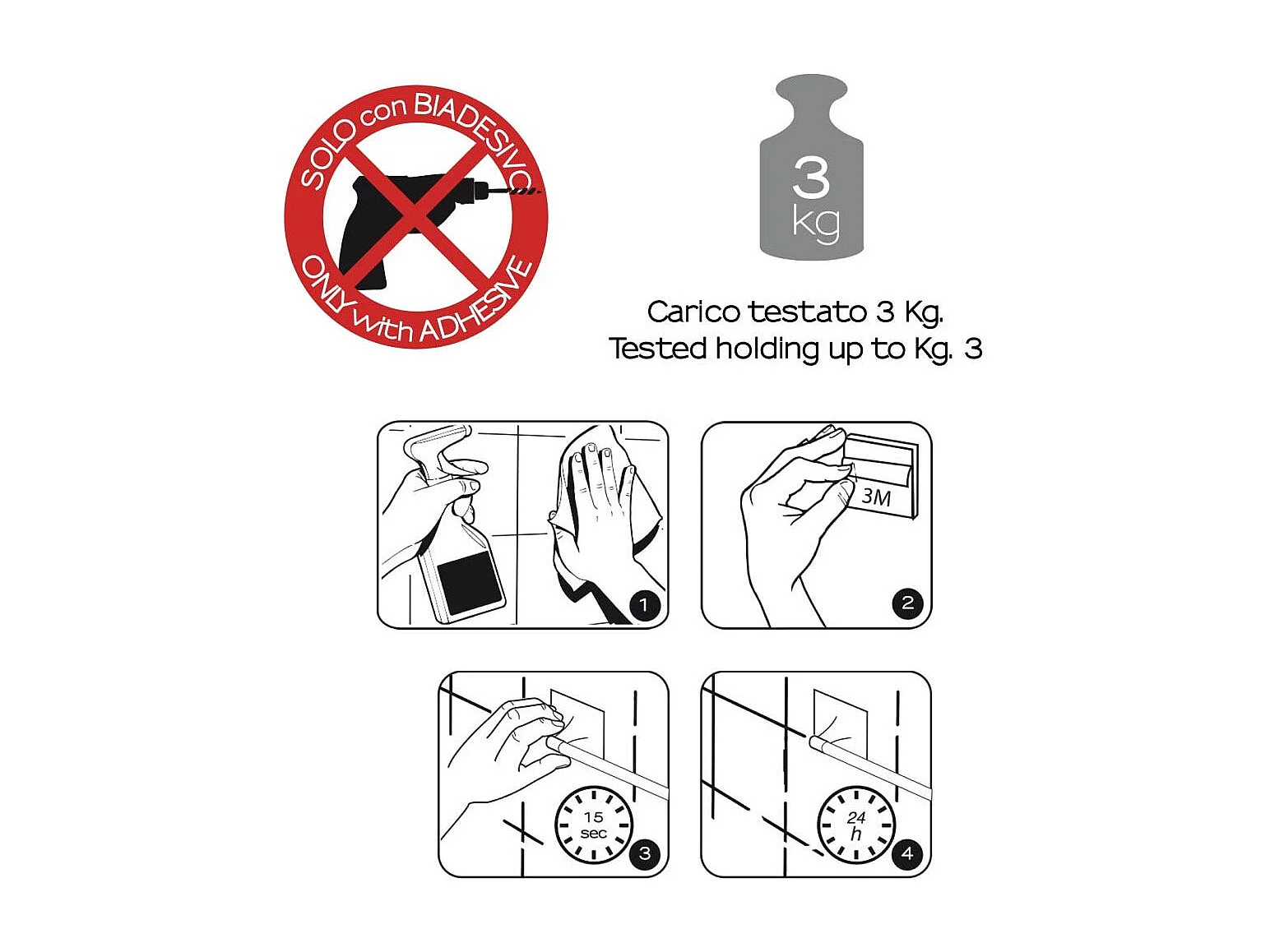 SOLO con BIADESIVO
ONLY with ADHESIVE

3
kg

Carico testato 3 Kg.
Tested holding up to Kg. 3

1

3M
2

15
sec
3

24
h
4