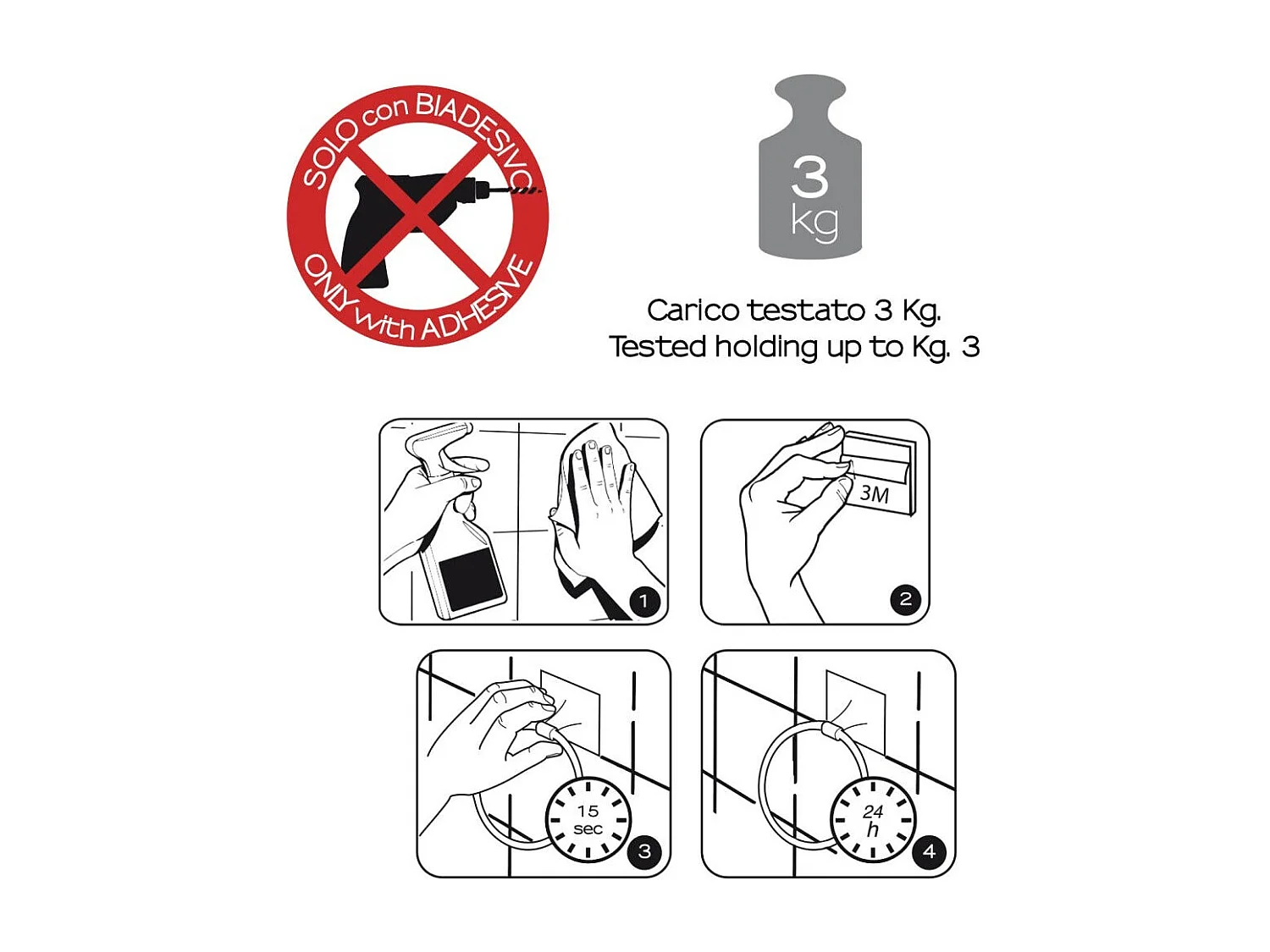 SOLO con BIADESIVO
ONLY with ADHESIVE

3
kg

Carico testato 3 Kg.
Tested holding up to Kg. 3

1

3M
2

15
sec
3

24
h
4