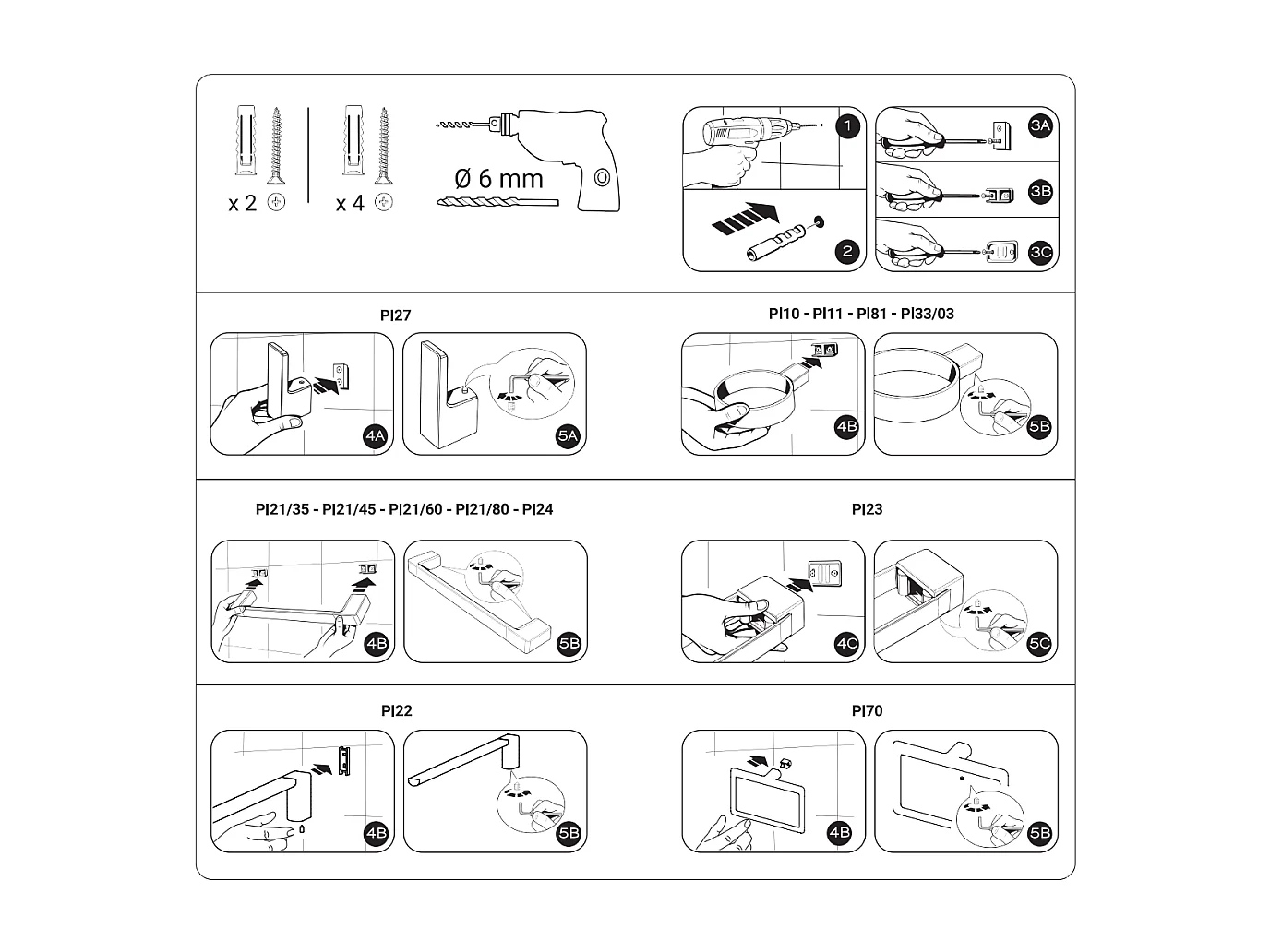 x 2

x 4

Ø 6 mm

1

2

3A

3B

3C

PI27

4A

5A

PI10 - PI11 - PI81 - PI33/03

4B

5B

PI21/35 - PI21/45 - PI21/60 - PI21/80 - PI24

4B

5B

PI23

4C

5C

PI22

4B

5B

PI70

4B

5B