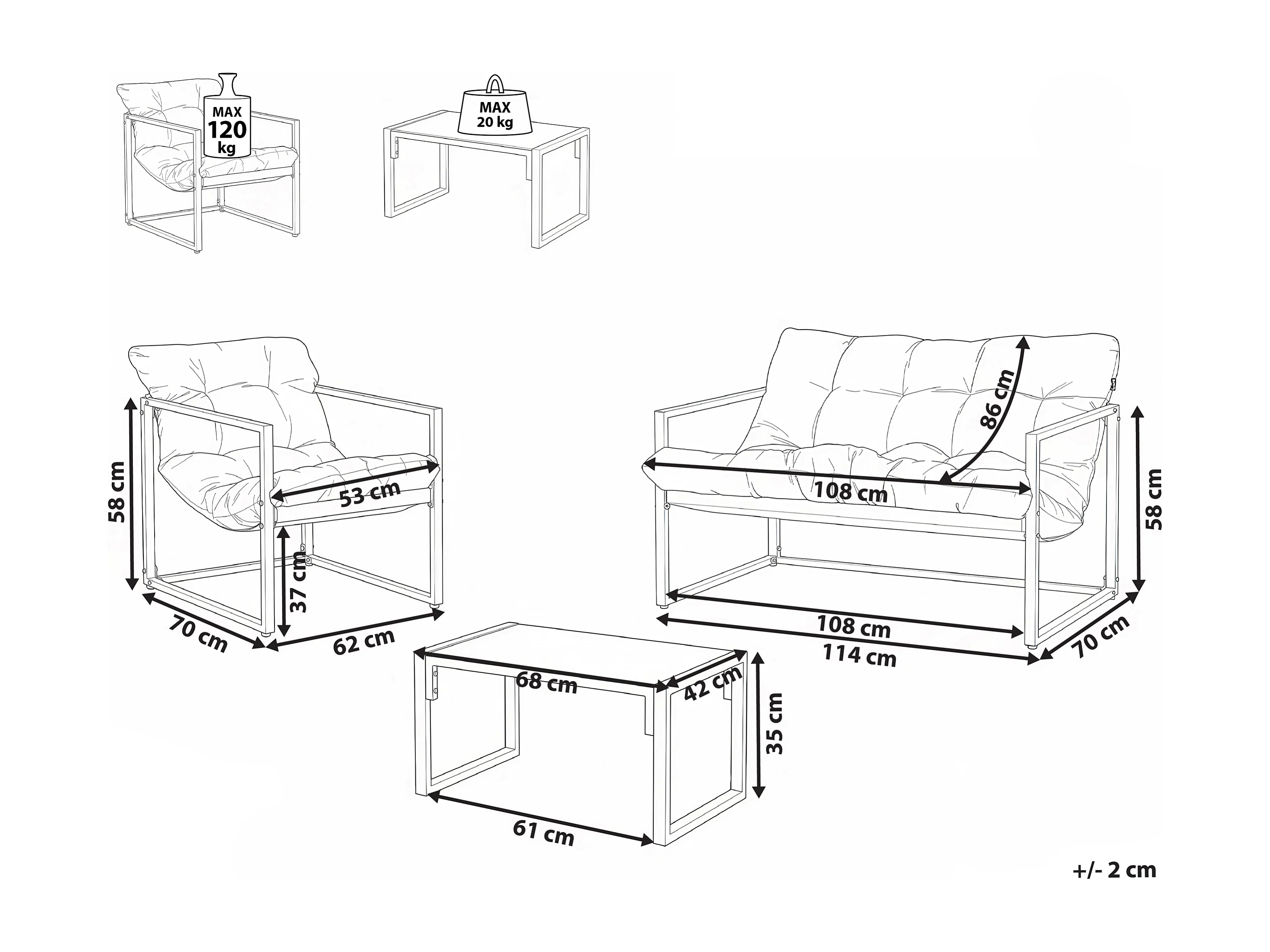 MAX
120
kg

MAX
20 kg

58 cm
53 cm
37 cm
70 cm
62 cm

86 cm
108 cm
58 cm
108 cm
114 cm
70 cm

68 cm
42 cm
35 cm
61 cm

+/- 2 cm