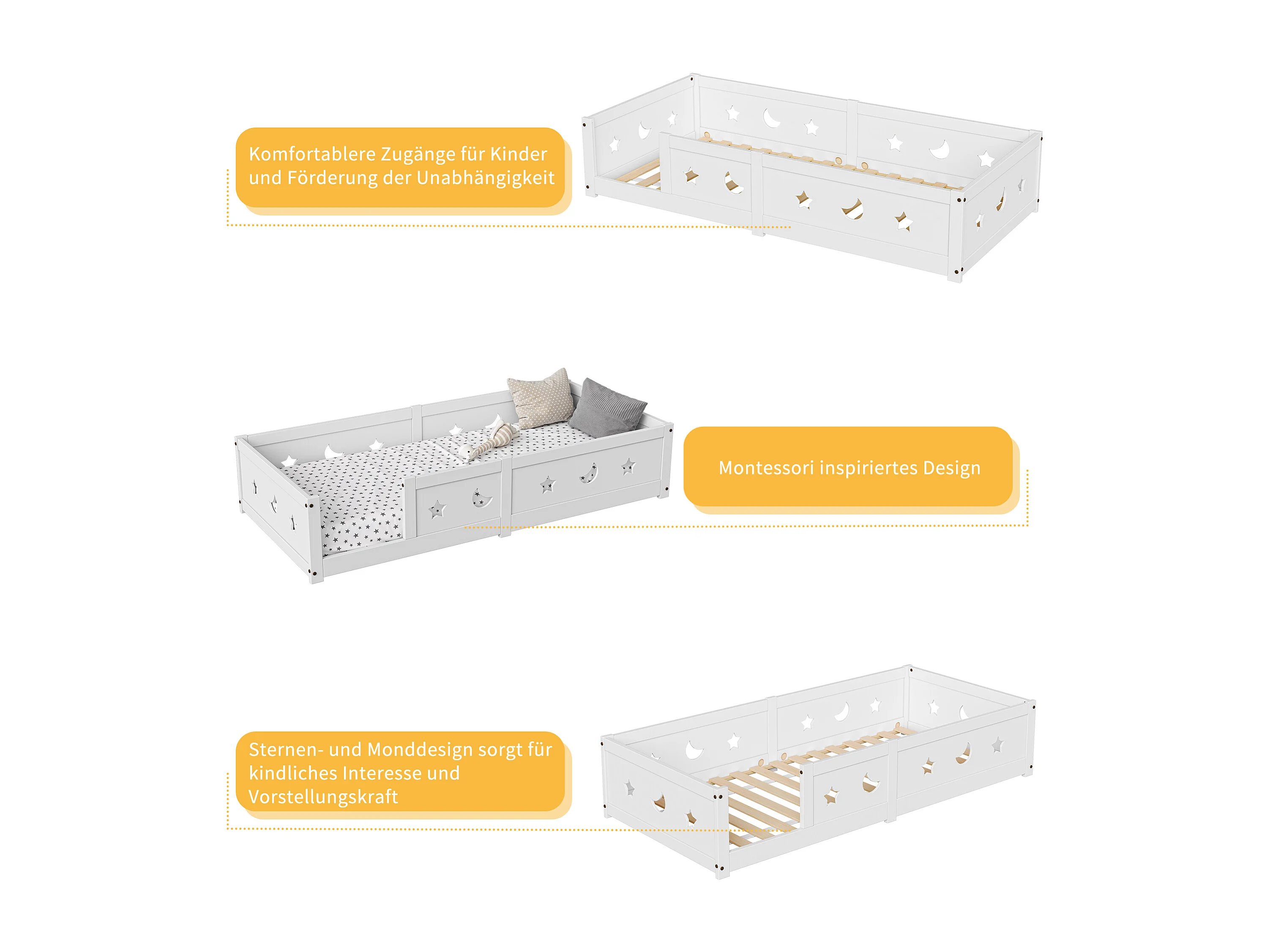 Komfortablere Zugänge für Kinder und Förderung der Unabhängigkeit

Montessori inspiriertes Design

Sternen- und Monddesign sorgt für kindliches Interesse und Vorstellungskraft