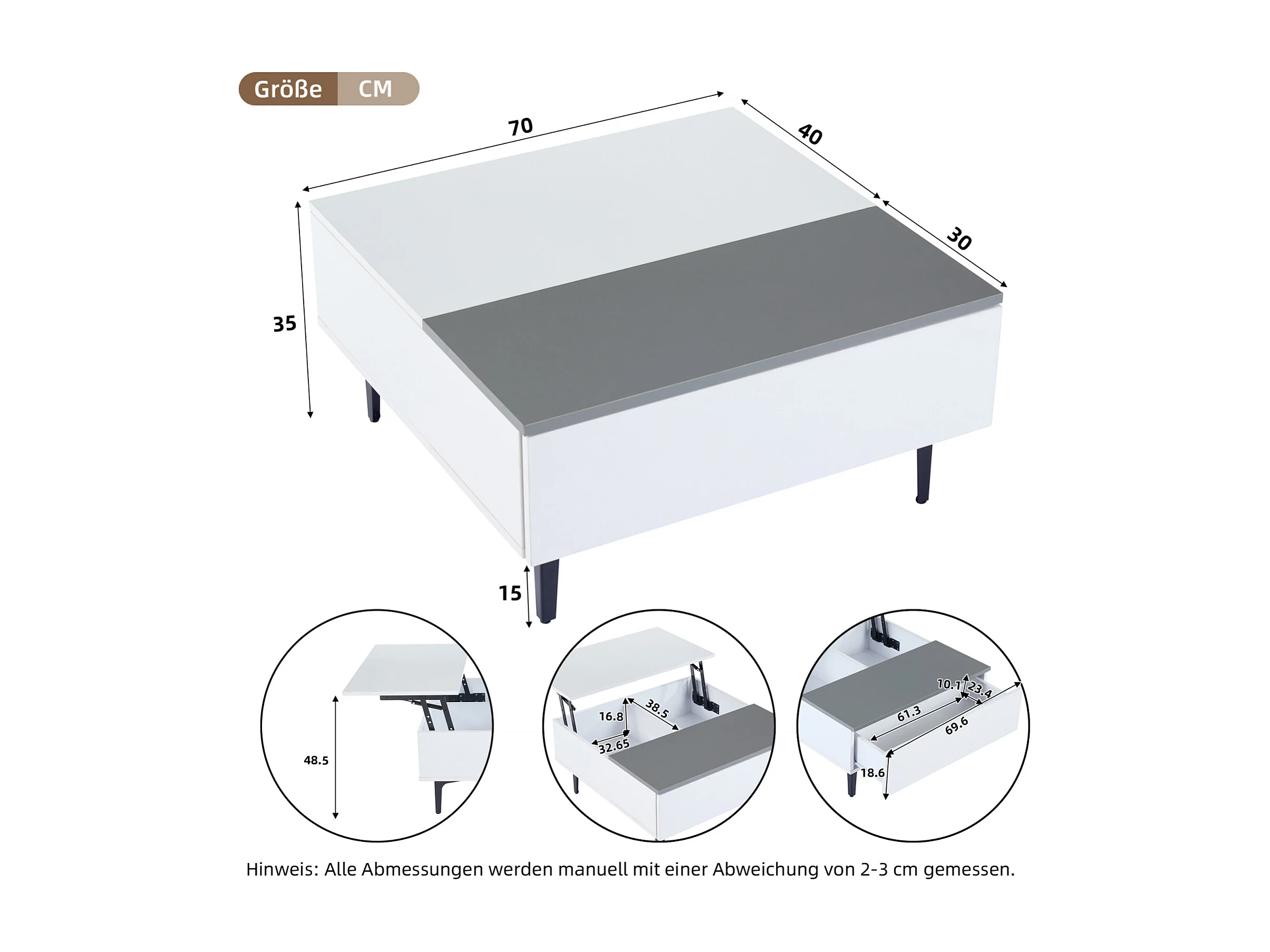 Größe CM

70

40

30

35

15

48.5

16.8

38.5

32.65

10.1

23.4

61.3

69.6

18.6

Hinweis: Alle Abmessungen werden manuell mit einer Abweichung von 2-3 cm gemessen.