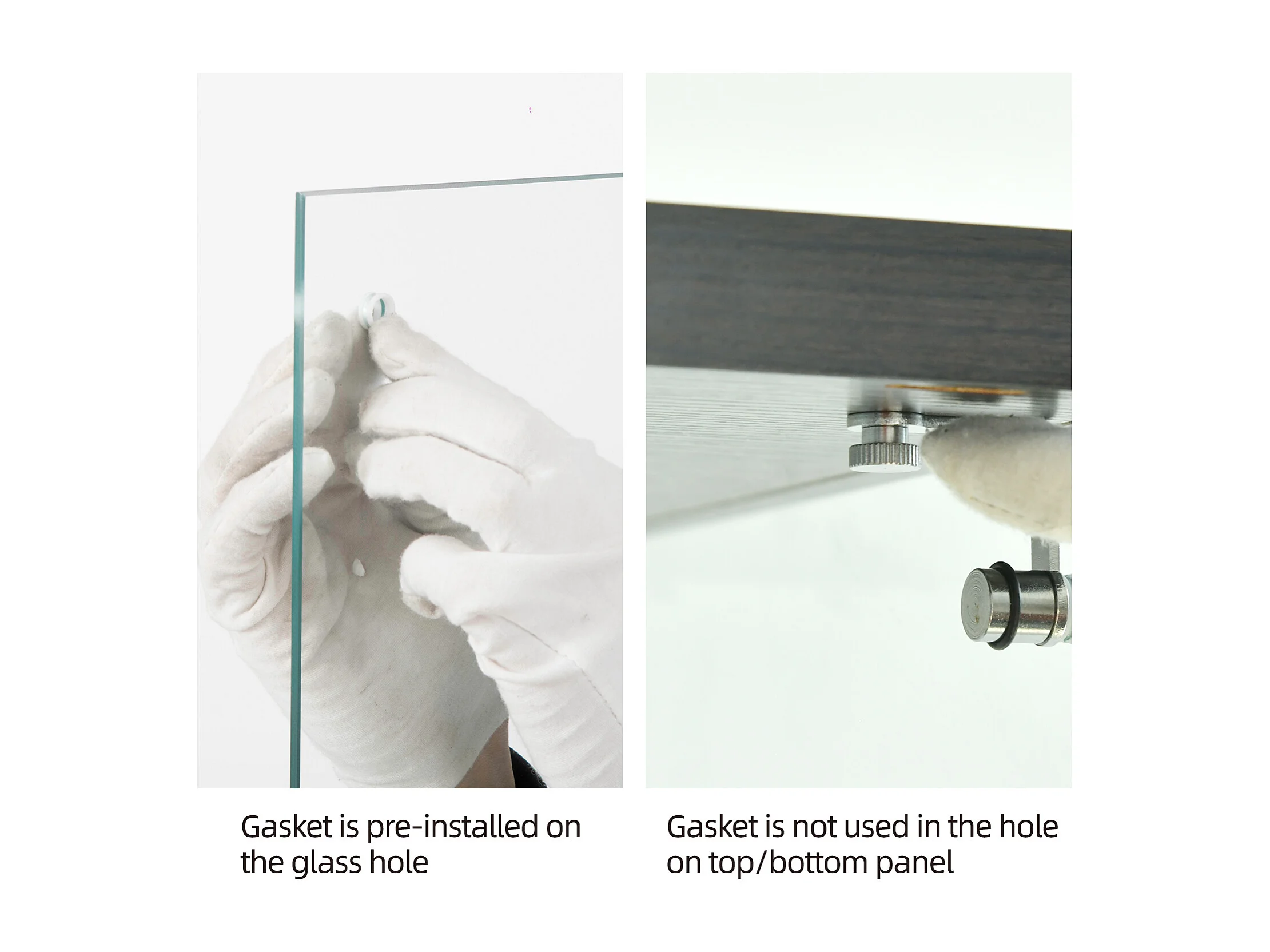 Gasket is pre-installed on the glass hole

Gasket is not used in the hole on top/bottom panel