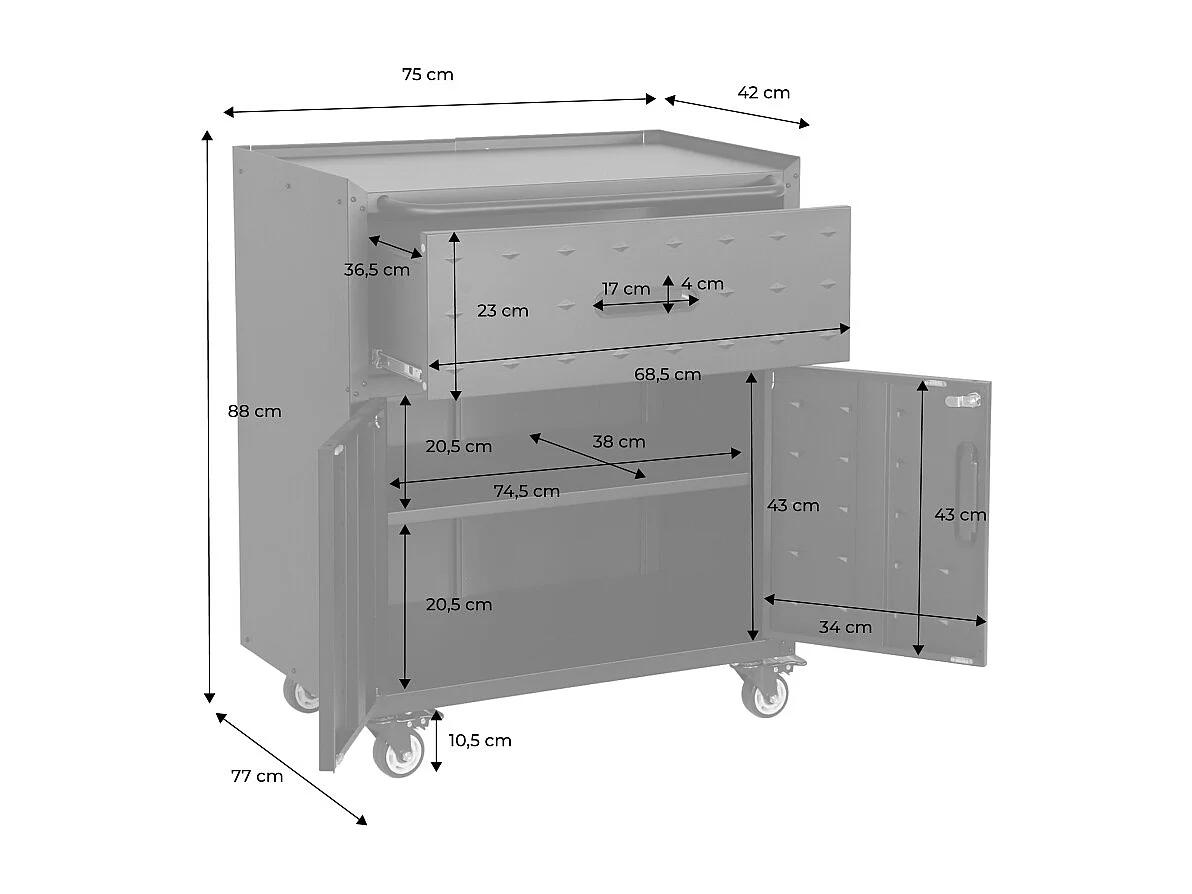 75 cm
42 cm
36,5 cm
17 cm
4 cm
23 cm
68,5 cm
88 cm
20,5 cm
38 cm
74,5 cm
43 cm
43 cm
20,5 cm
34 cm
10,5 cm
77 cm