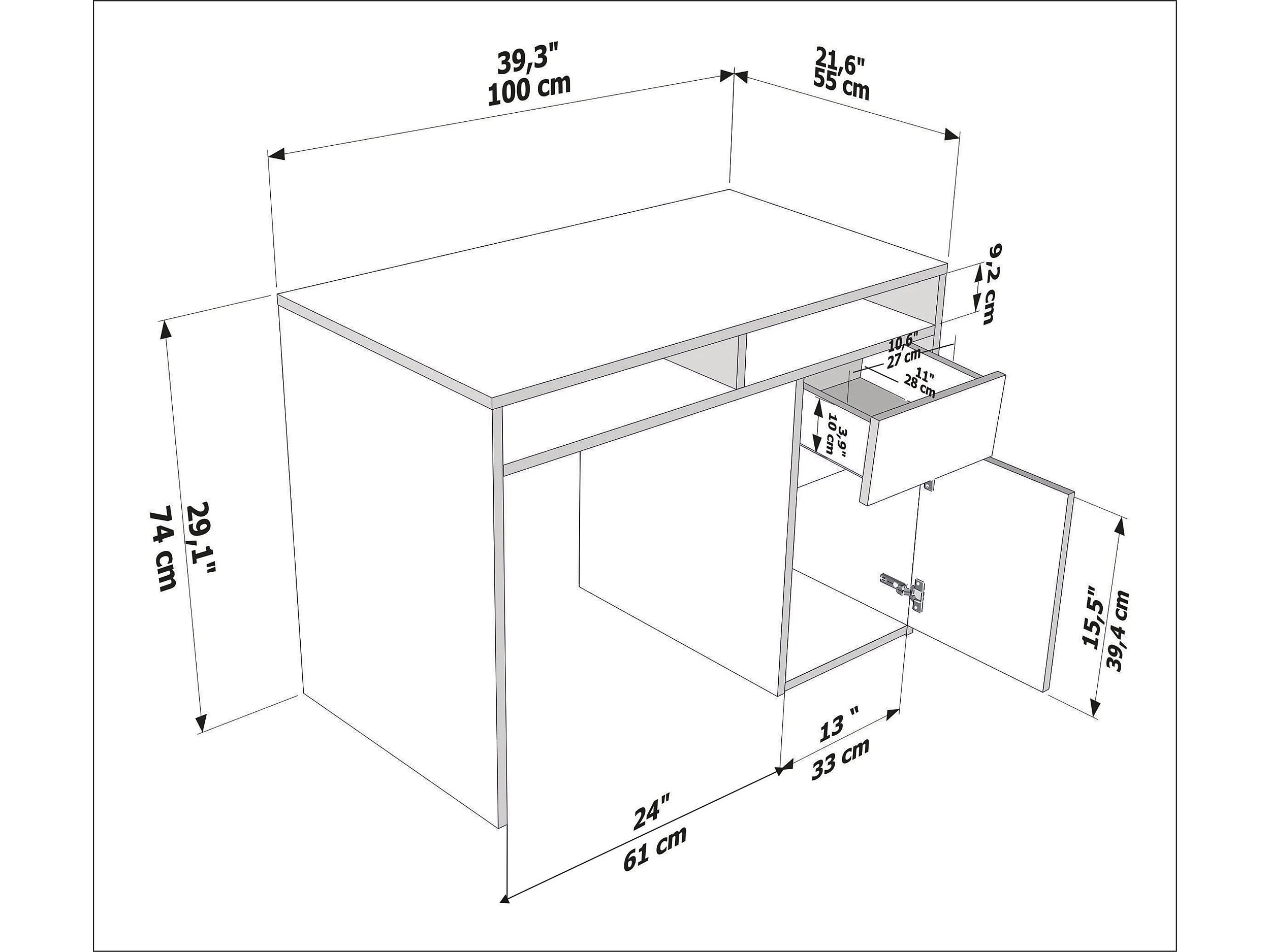 39,3"
100 cm

21,6"
55 cm

9,2 cm

10,6"
27 cm

11"
28 cm

3,9"
10 cm

29,1"
74 cm

15,5"
39,4 cm

13 "
33 cm

24"
61 cm