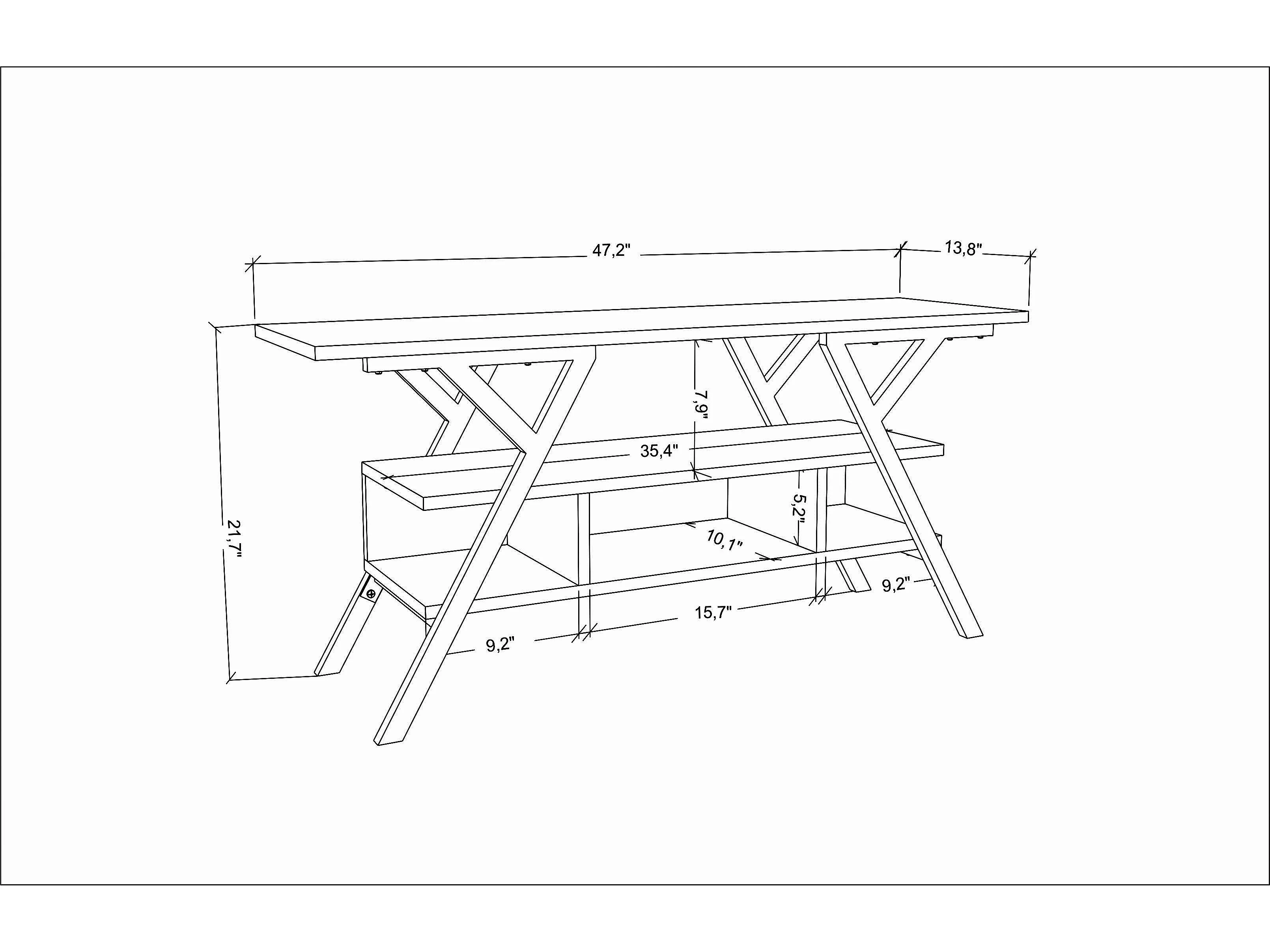 47,2"

13,8"

21,7"

7,9"

35,4"

5,2"

10,1"

9,2"

15,7"

9,2"