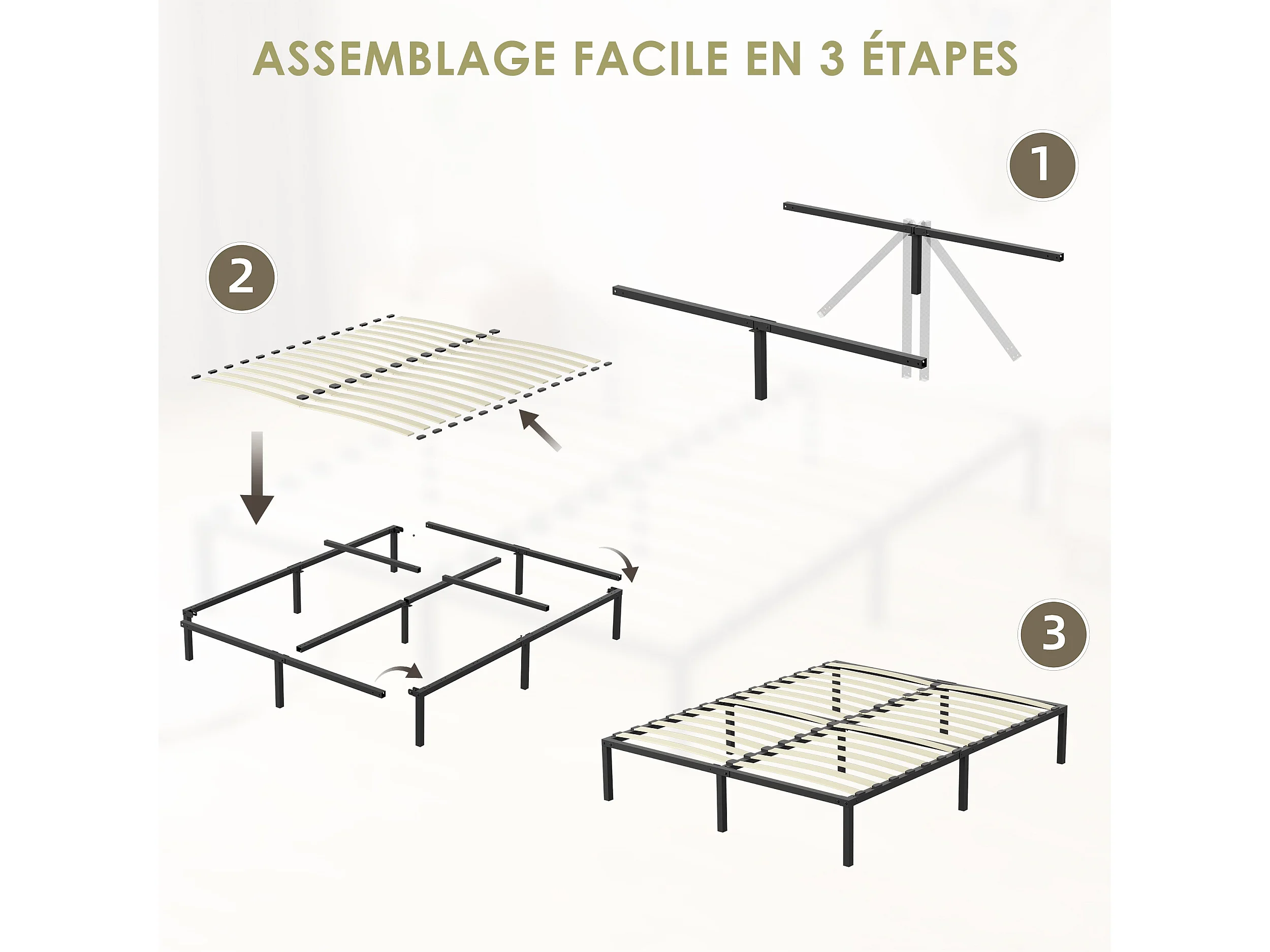 ASSEMBLAGE FACILE EN 3 ÉTAPES

1

2

3