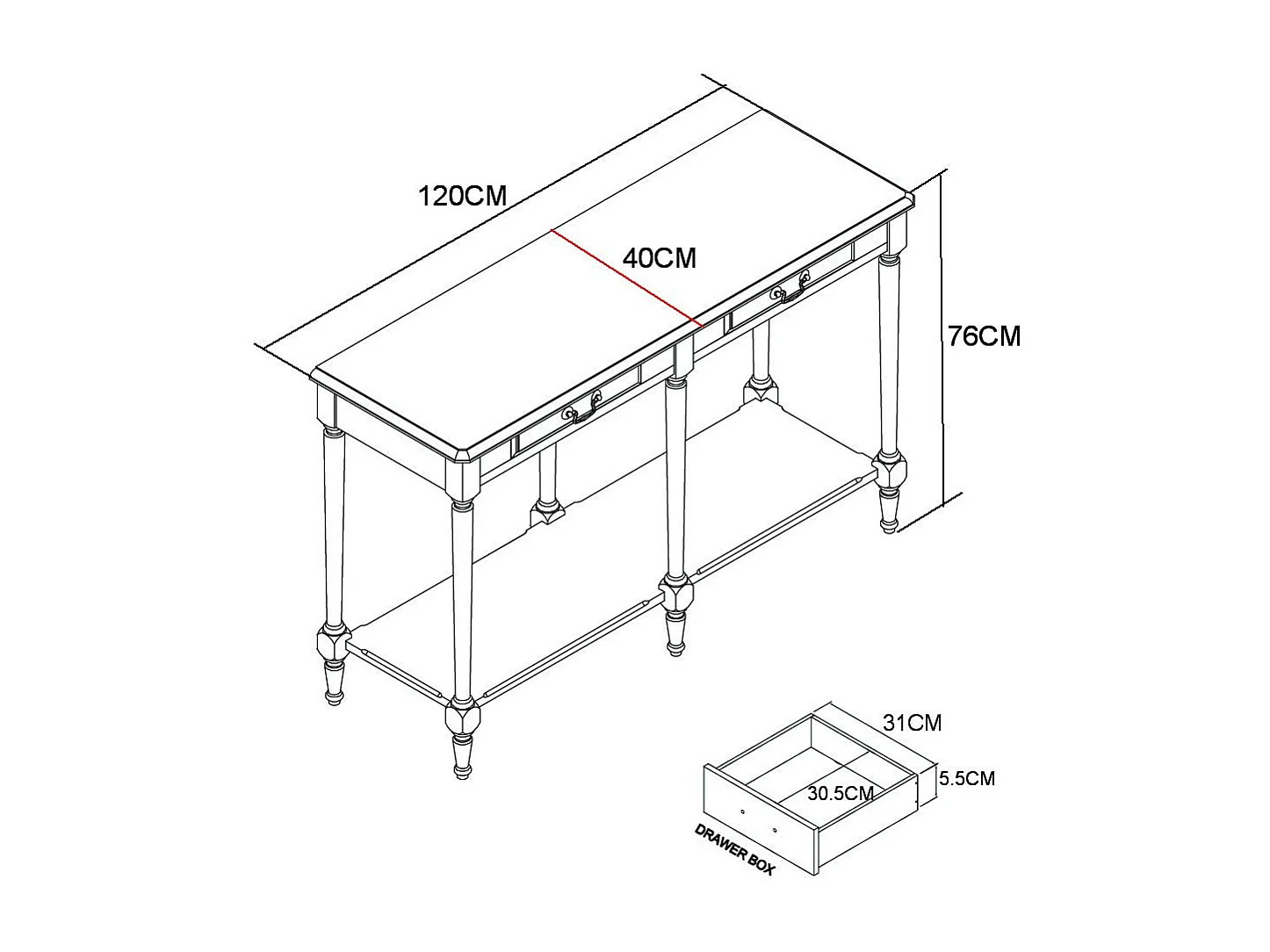 120CM

40CM

76CM

31CM

5.5CM

30.5CM

DRAWER BOX