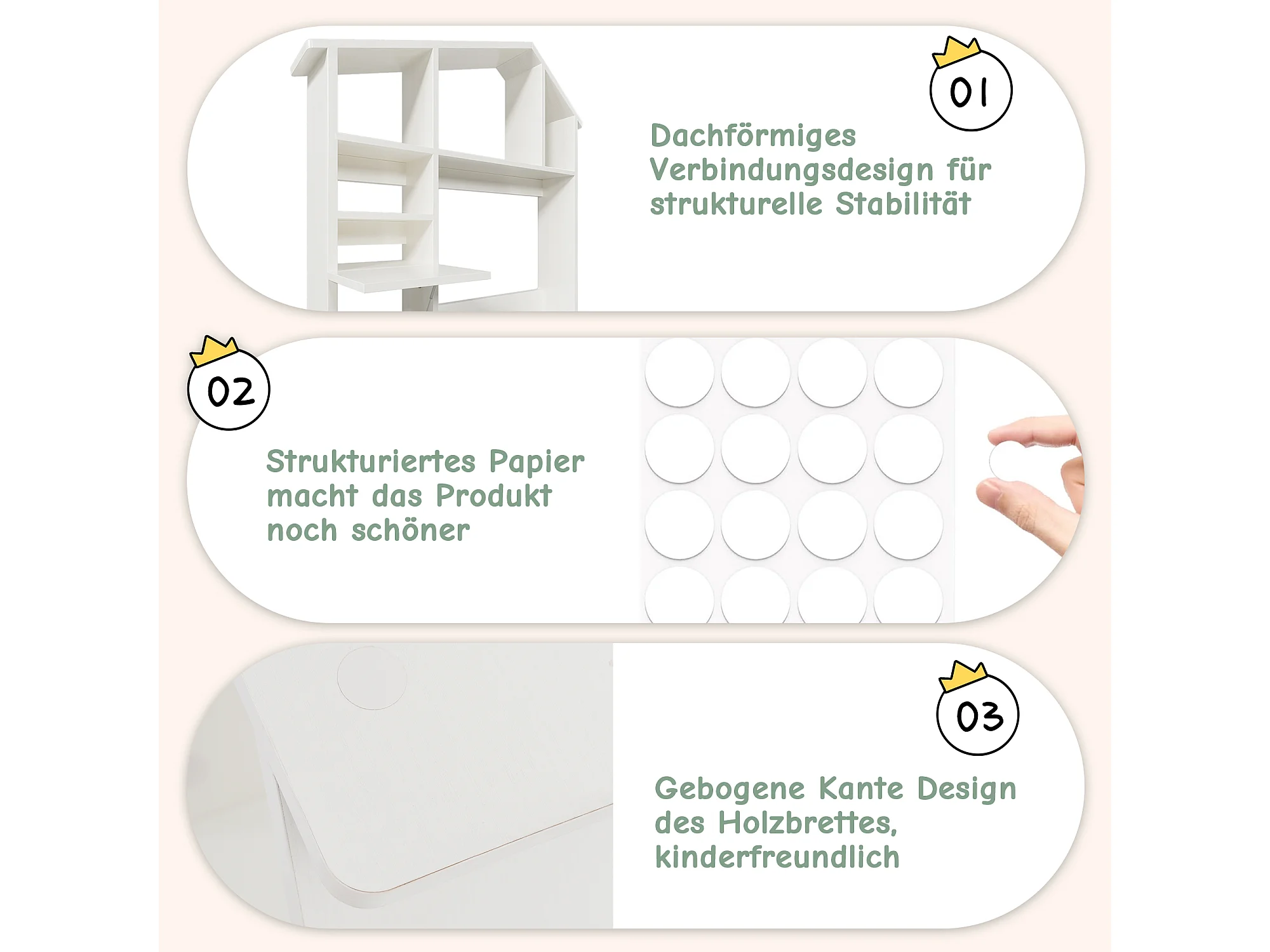 01

Dachförmiges Verbindungsdesign für strukturelle Stabilität

02

Strukturiertes Papier macht das Produkt noch schöner

03

Gebogene Kante Design des Holzbrettes, kinderfreundlich