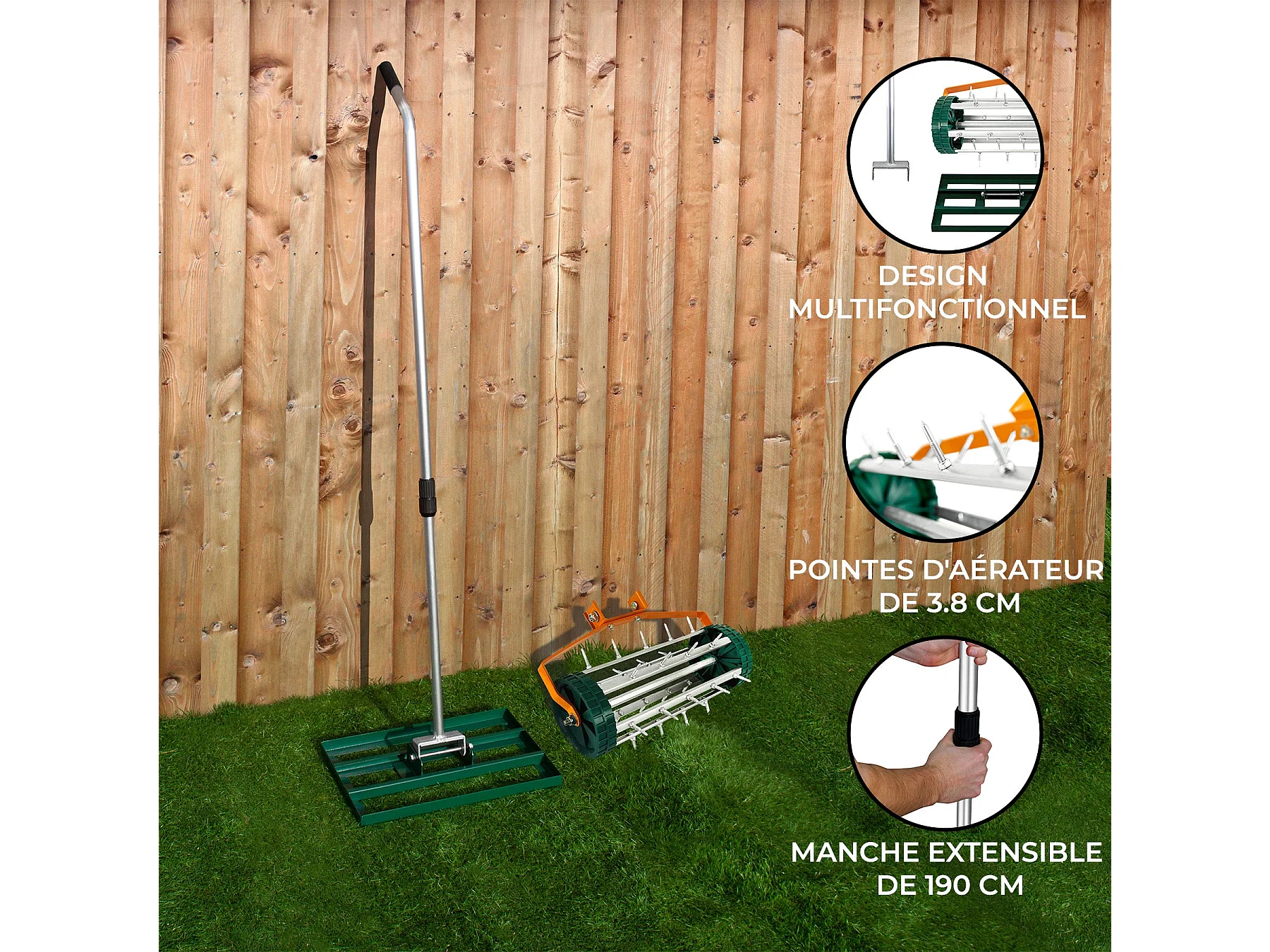 DESIGN MULTIFONCTIONNEL

POINTES D'AÉRATEUR DE 3.8 CM

MANCHE EXTENSIBLE DE 190 CM