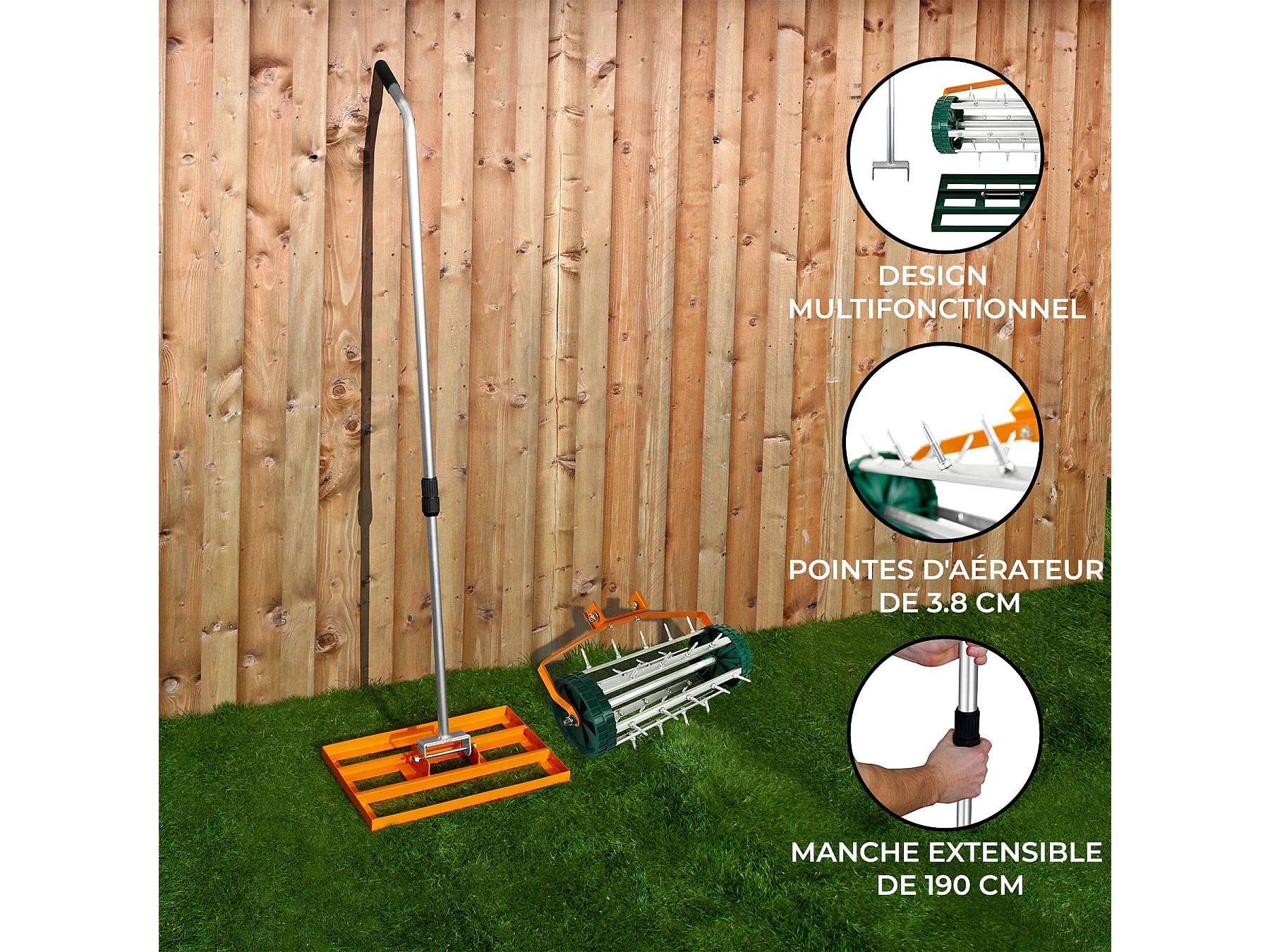 DESIGN MULTIFONCTIONNEL

POINTES D'AÉRATEUR DE 3.8 CM

MANCHE EXTENSIBLE DE 190 CM