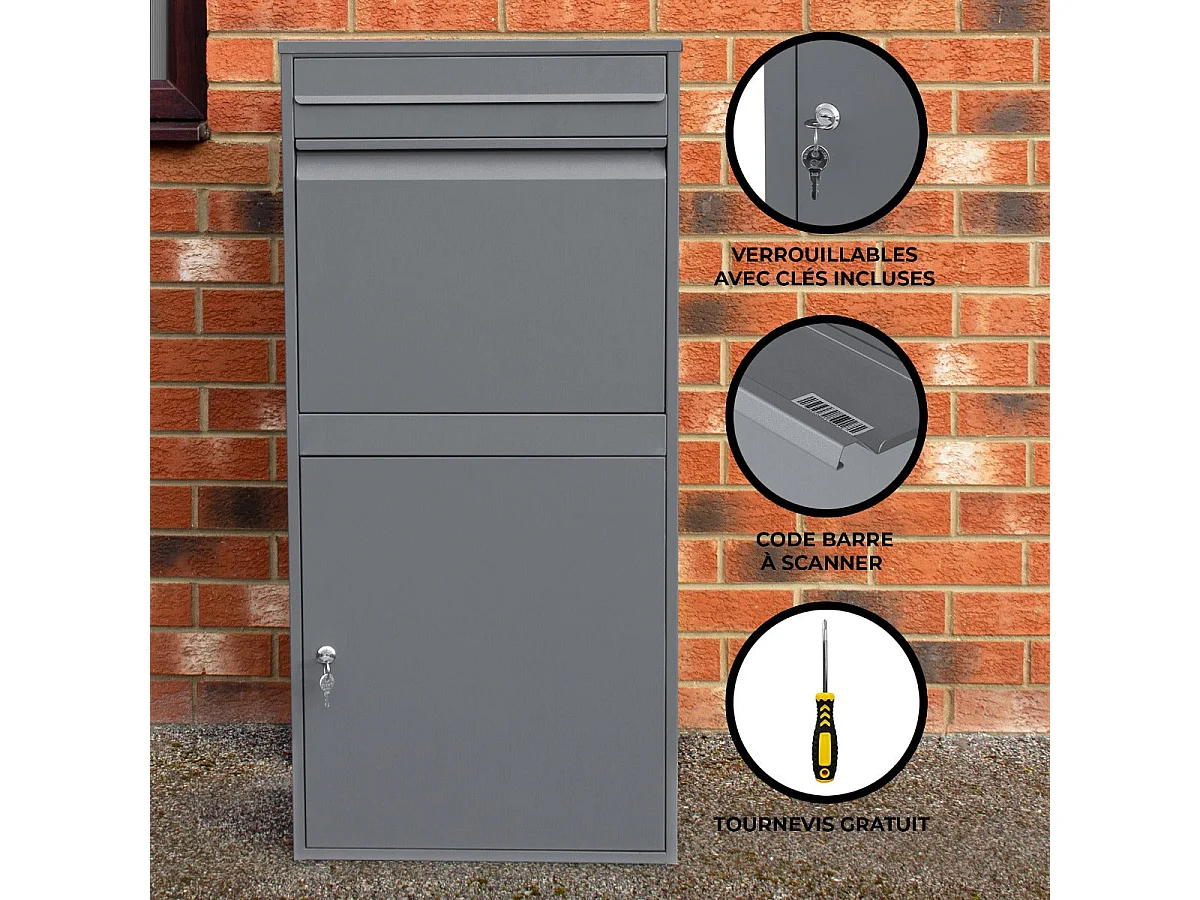 VERROUILLABLES AVEC CLÉS INCLUSES

CODE BARRE À SCANNER

TOURNEVIS GRATUIT