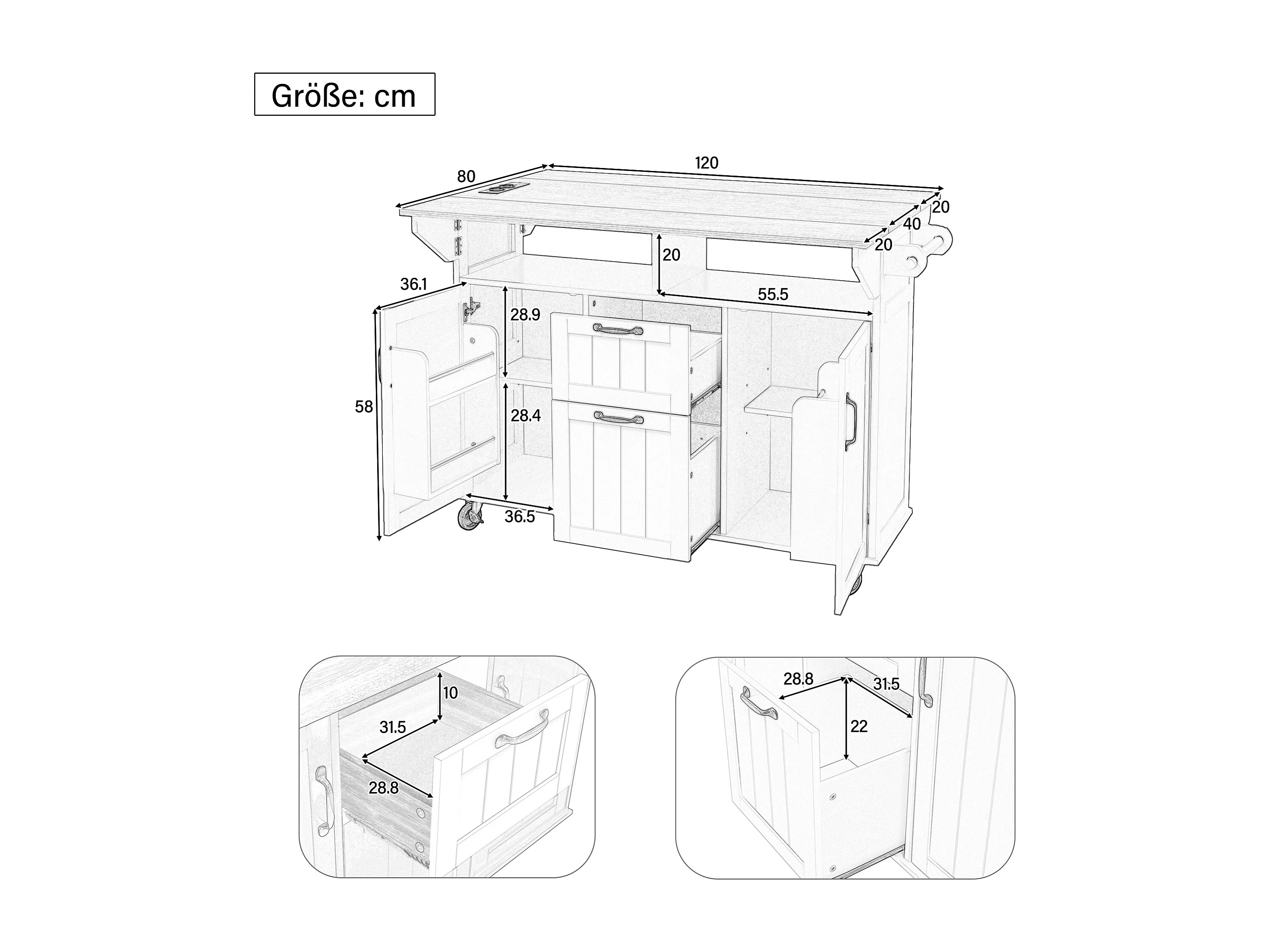 Größe: cm

80
120
20
40
20
20
36.1
55.5
28.9
58
28.4
36.5

10
31.5
28.8

28.8
31.5
22