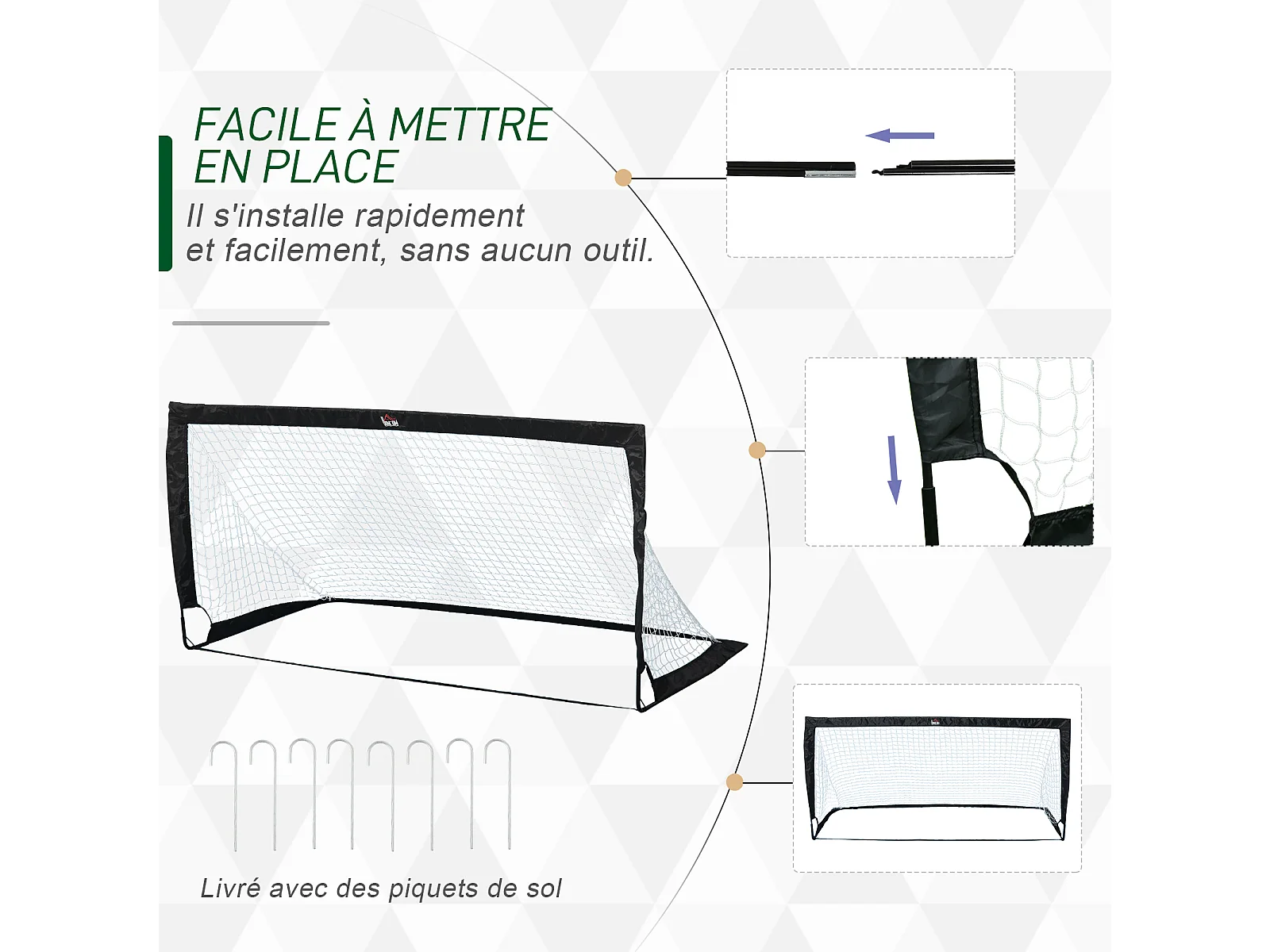 FACILE À METTRE EN PLACE

Il s'installe rapidement et facilement, sans aucun outil.

Livré avec des piquets de sol