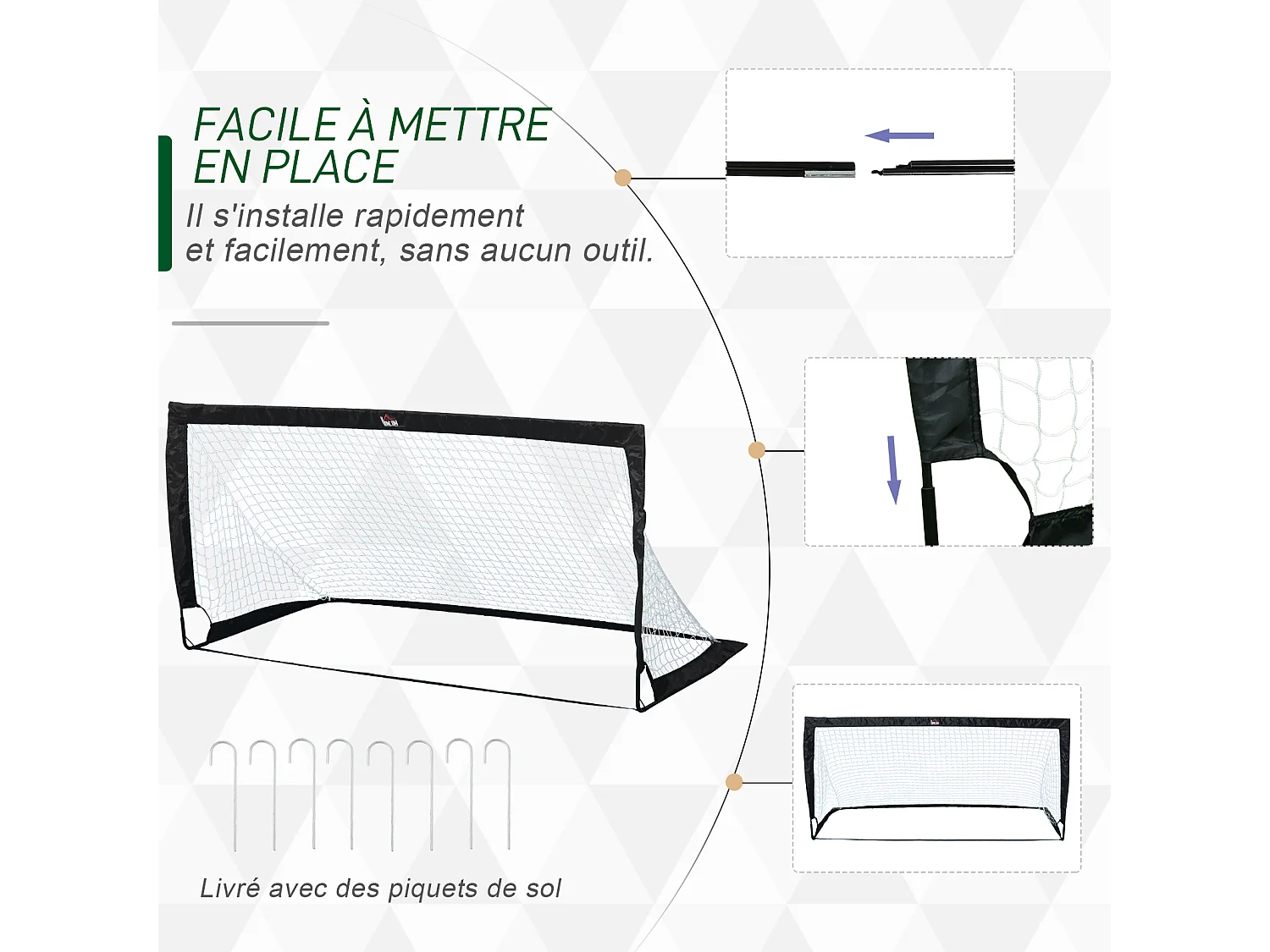 FACILE À METTRE EN PLACE

Il s'installe rapidement et facilement, sans aucun outil.

Livré avec des piquets de sol