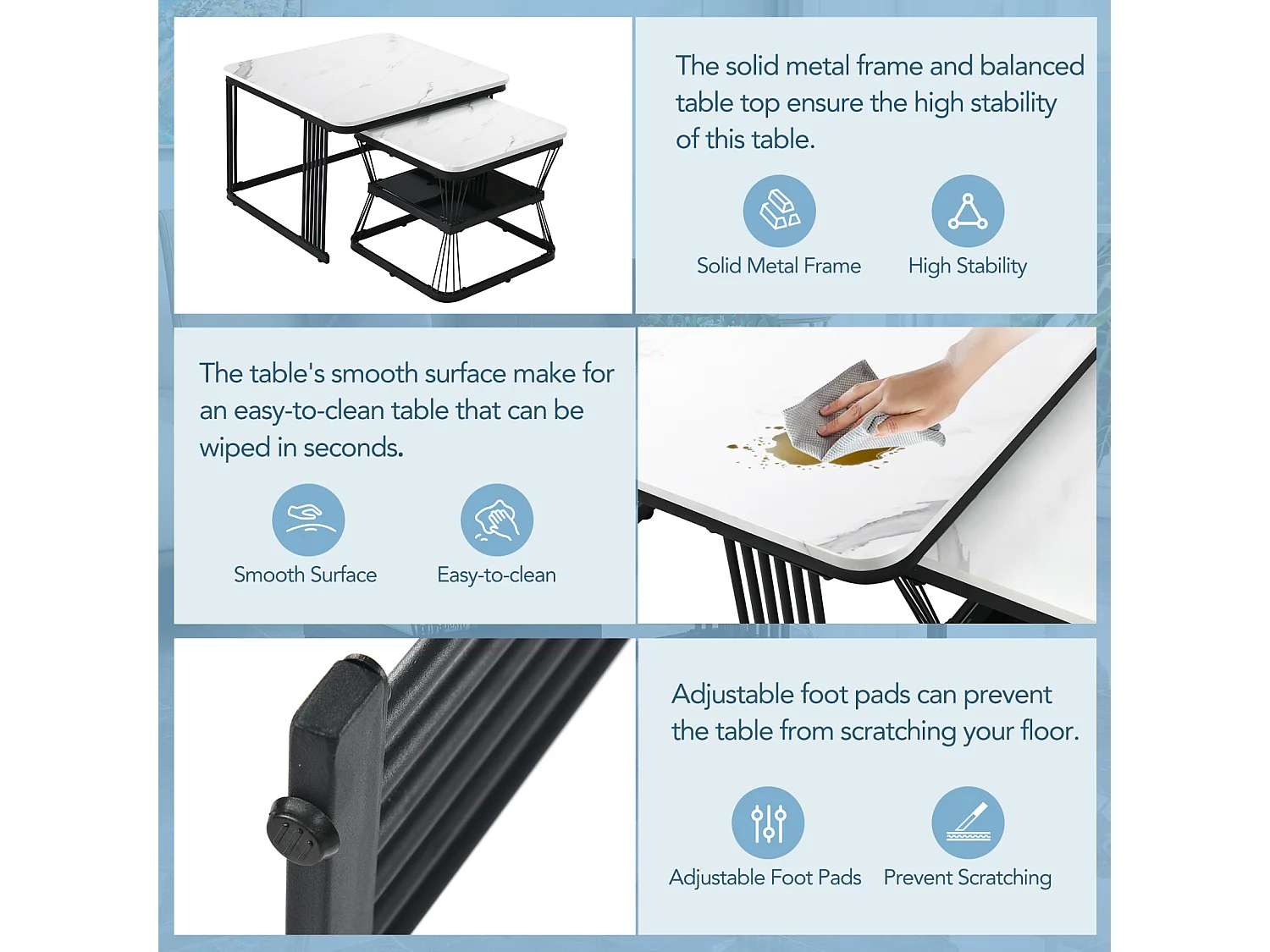 The solid metal frame and balanced table top ensure the high stability of this table.

Solid Metal Frame

High Stability

The table's smooth surface make for an easy-to-clean table that can be wiped in seconds.

Smooth Surface

Easy-to-clean

Adjustable foot pads can prevent the table from scratching your floor.

Adjustable Foot Pads

Prevent Scratching