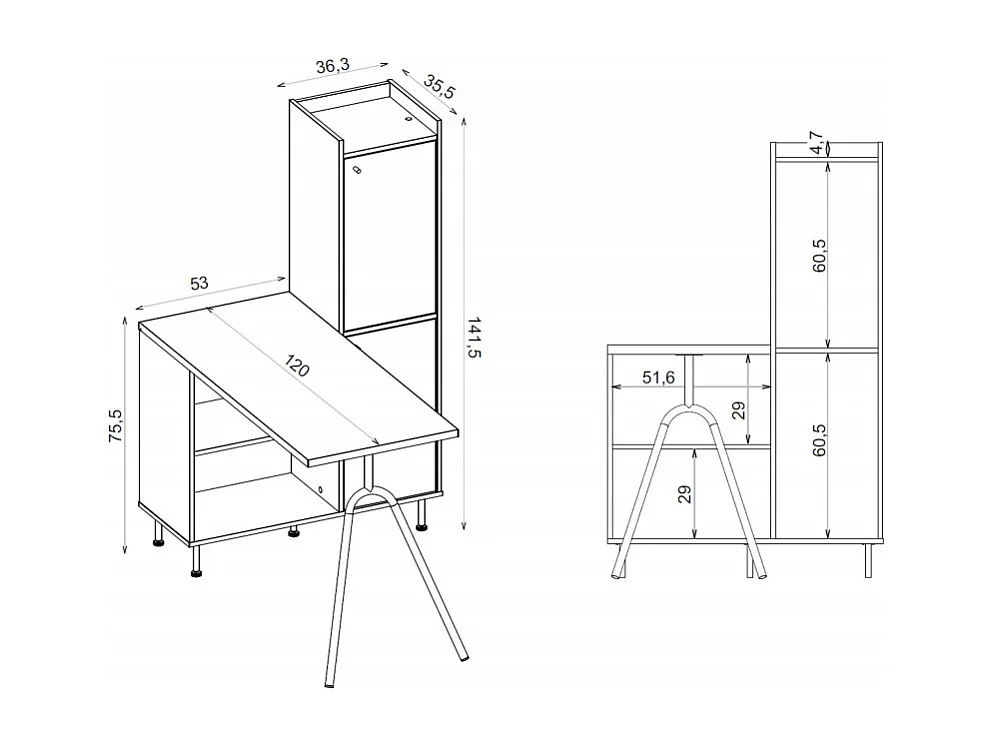 36,3
35,5
53
120
141,5
75,5
4,7
60,5
51,6
29
60,5
29