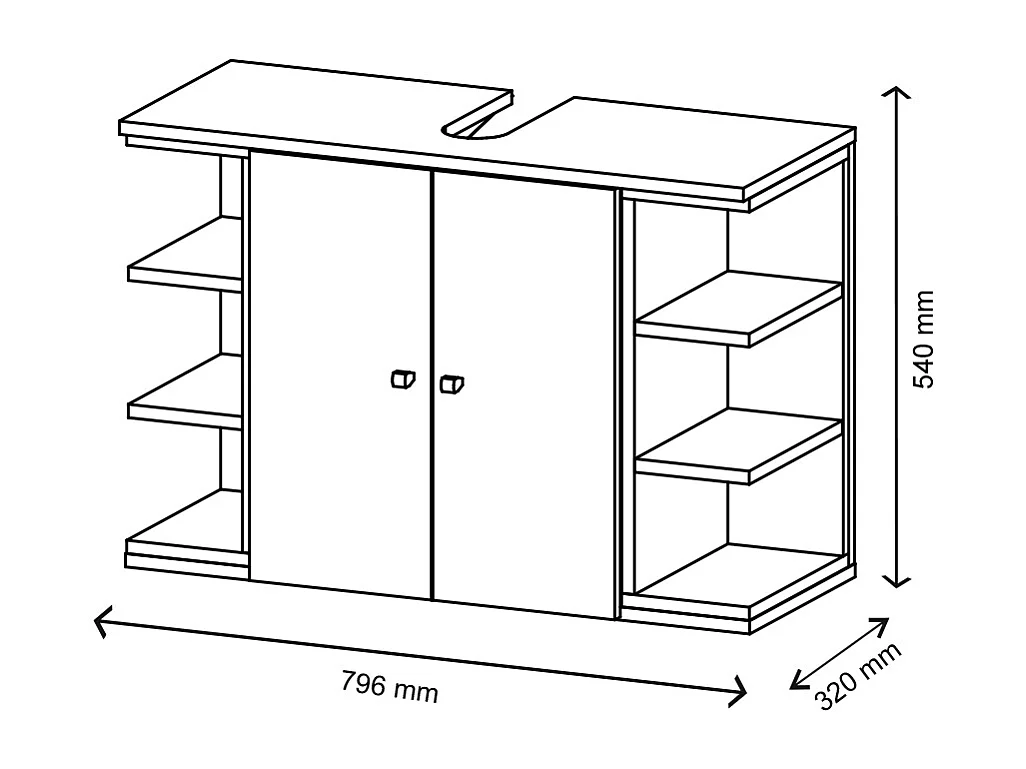 540 mm

796 mm

320 mm